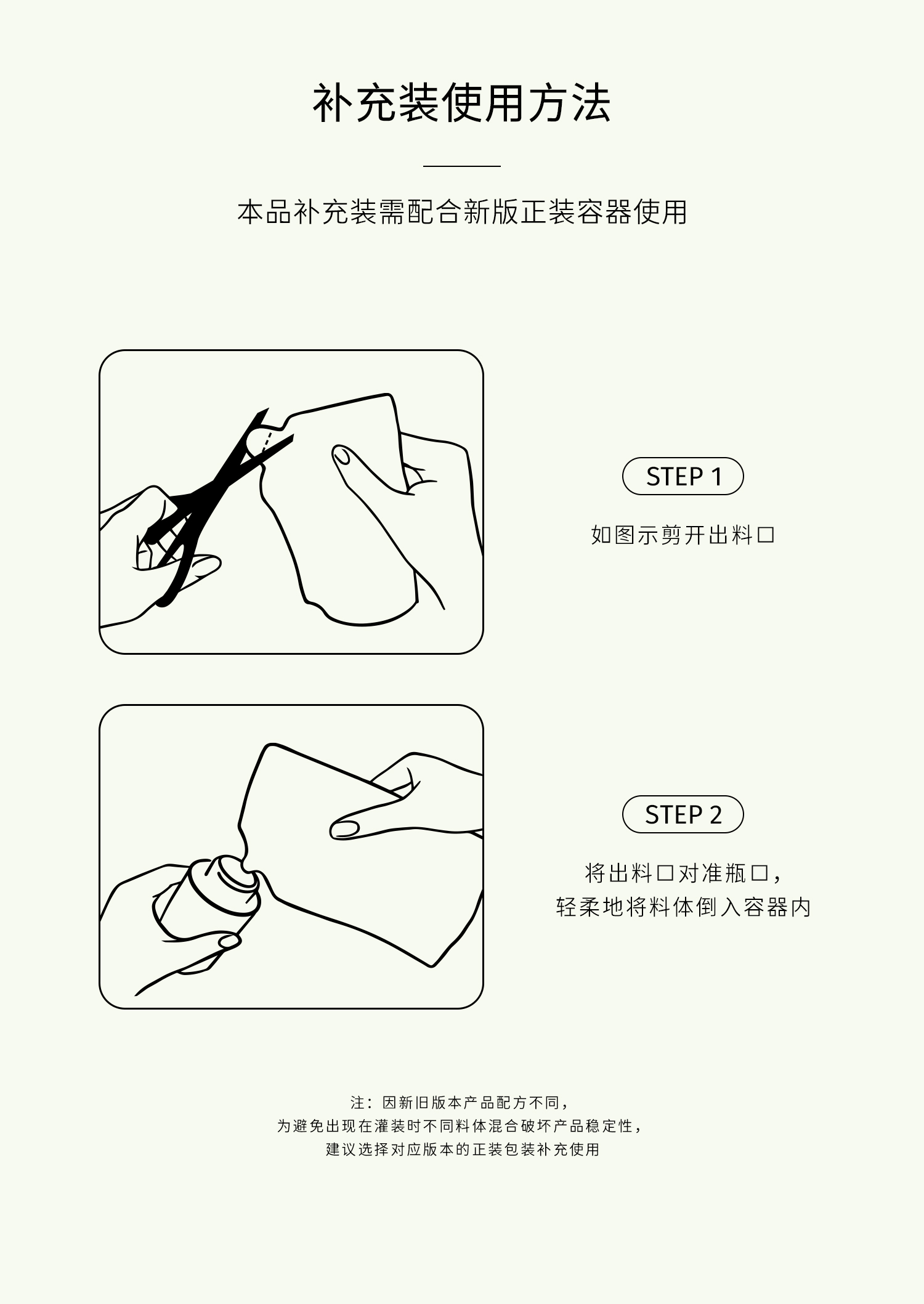 补充装使用方法

本品补充装需配合新版正装容器使用

STEP 1

如图示剪开出料口

STEP 2

将出料口对准瓶口，
轻柔地将料体倒入容器内

注：因新旧版本产品配方不同，
为避免出现在灌装时不同料体混合破坏产品稳定性，
建议选择对应版本的正装包装补充使用