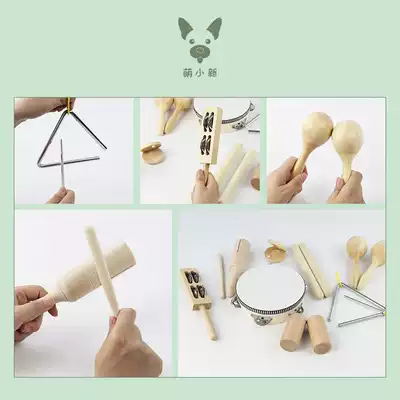 萌小新