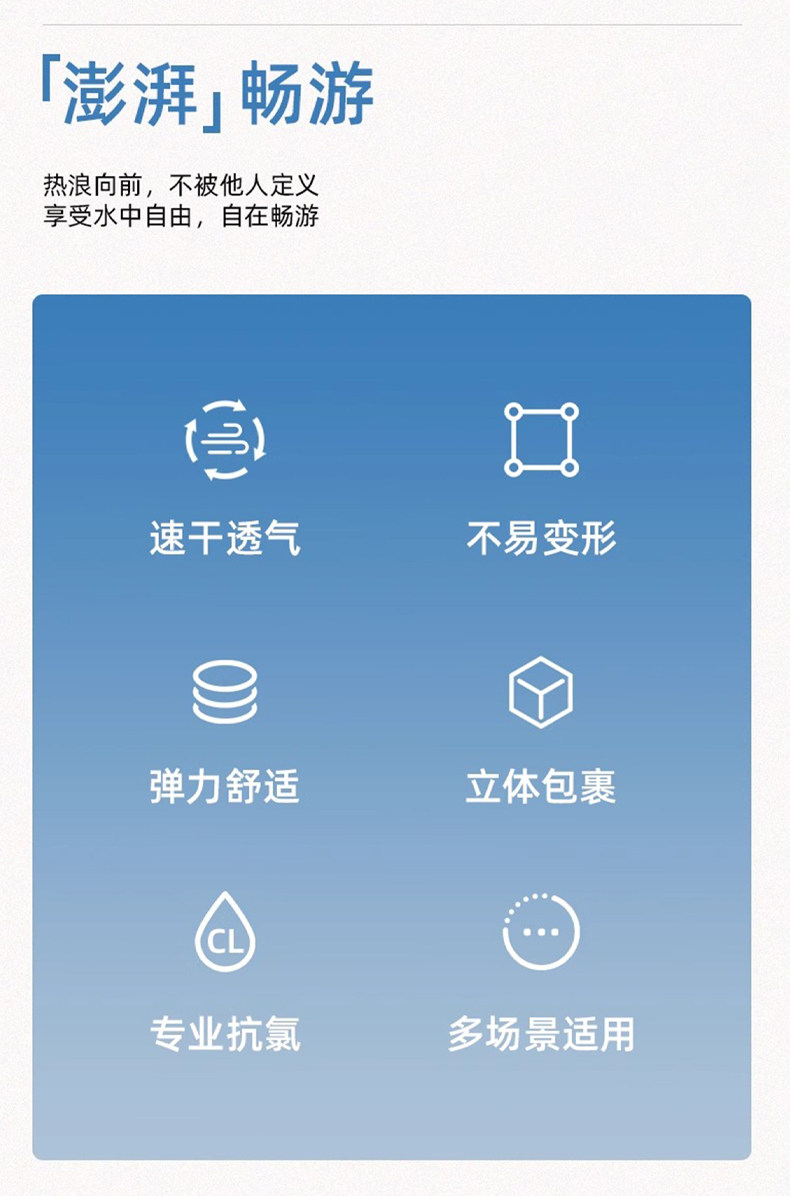 「澎湃」畅游

热浪向前，不被他人定义
享受水中自由，自在畅游

速干透气

不易变形

弹力舒适

立体包裹

CL

专业抗氯

多场景适用