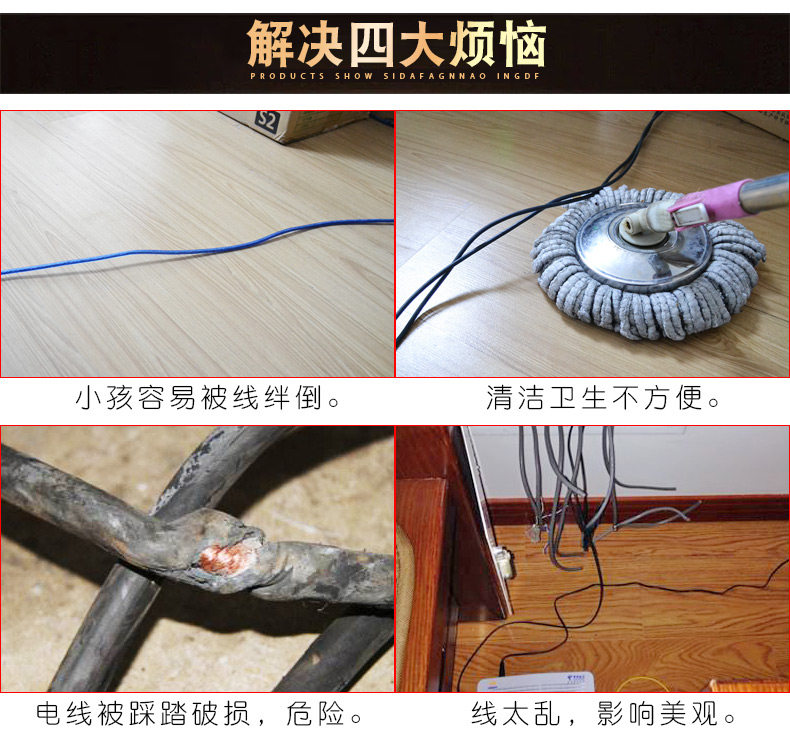 解决四大烦恼
PRODUCTS SHOW SIDAFAGNNAO INGDF

S2

小孩容易被线绊倒。

清洁卫生不方便。

电线被踩踏破损，危险。

线太乱，影响美观。