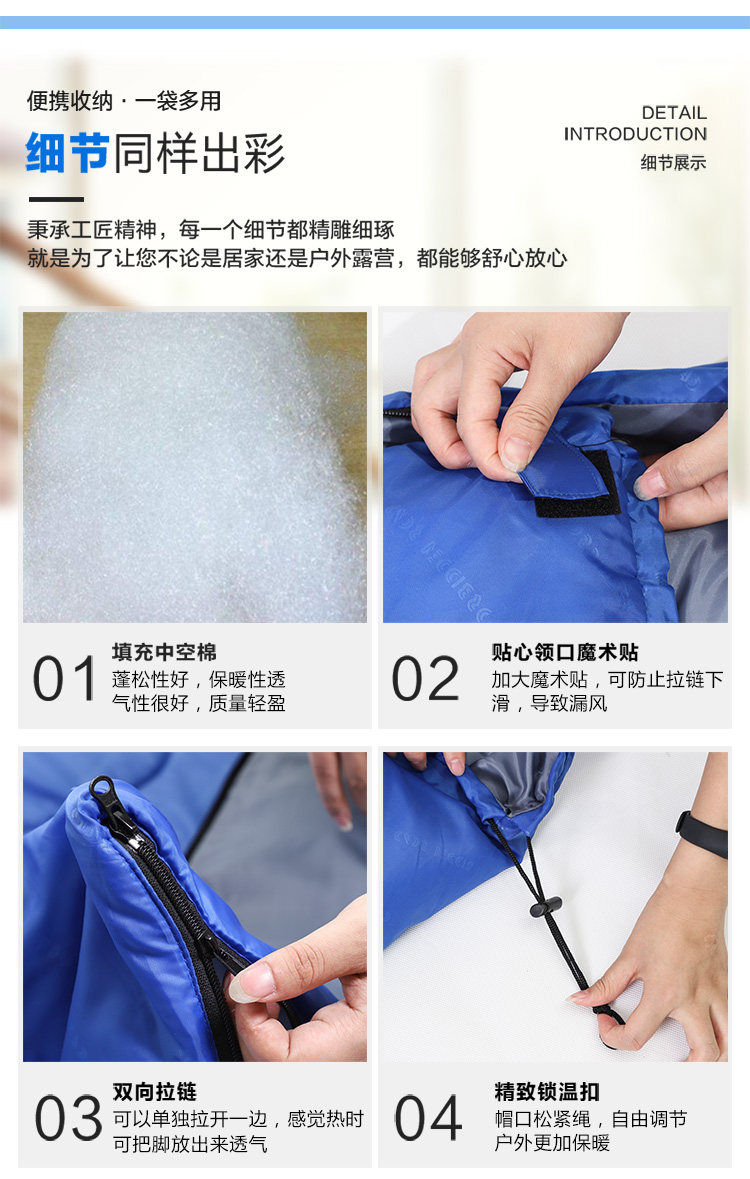 便携收纳 · 一袋多用

细节同样出彩

DETAIL INTRODUCTION
细节展示

秉承工匠精神，每一个细节都精雕细琢
就是为了让您不论是居家还是户外露营，都能够舒心放心

01 填充中空棉
蓬松性好，保暖性透气性很好，质量轻盈

02 贴心领口魔术贴
加大魔术贴，可防止拉链下滑，导致漏风

03 双向拉链
可以单独拉开一边，感觉热时可把脚放出来透气

04 精致锁温扣
帽口松紧绳，自由调节户外更加保暖