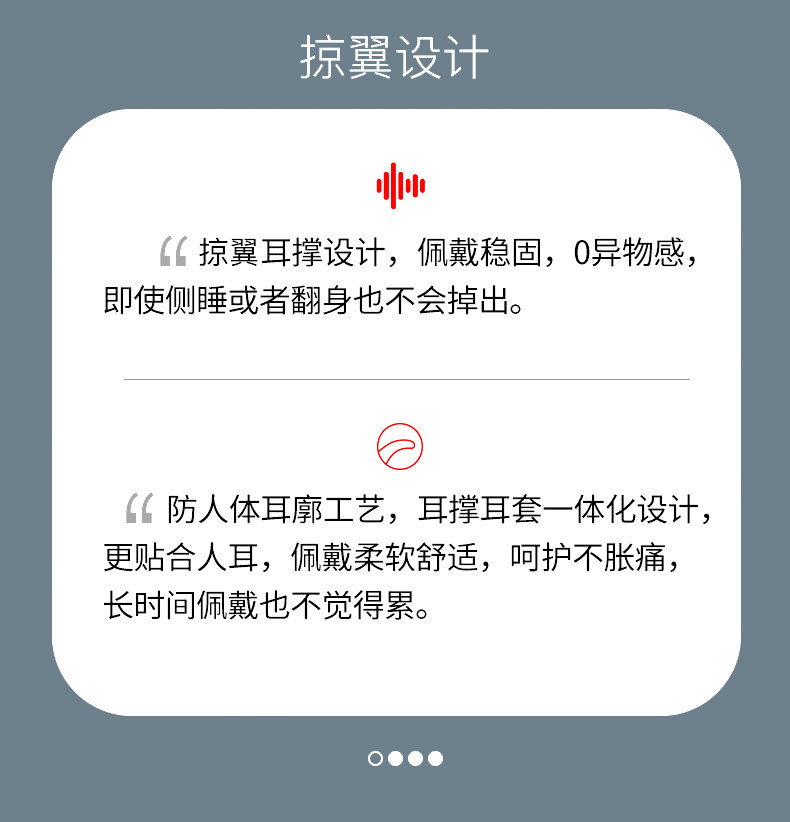 掠翼设计

“掠翼耳撑设计，佩戴稳固，0异物感，即使侧睡或者翻身也不会掉出。

“防人体耳廓工艺，耳撑耳套一体化设计，更贴合人耳，佩戴柔软舒适，呵护不胀痛，长时间佩戴也不觉得累。