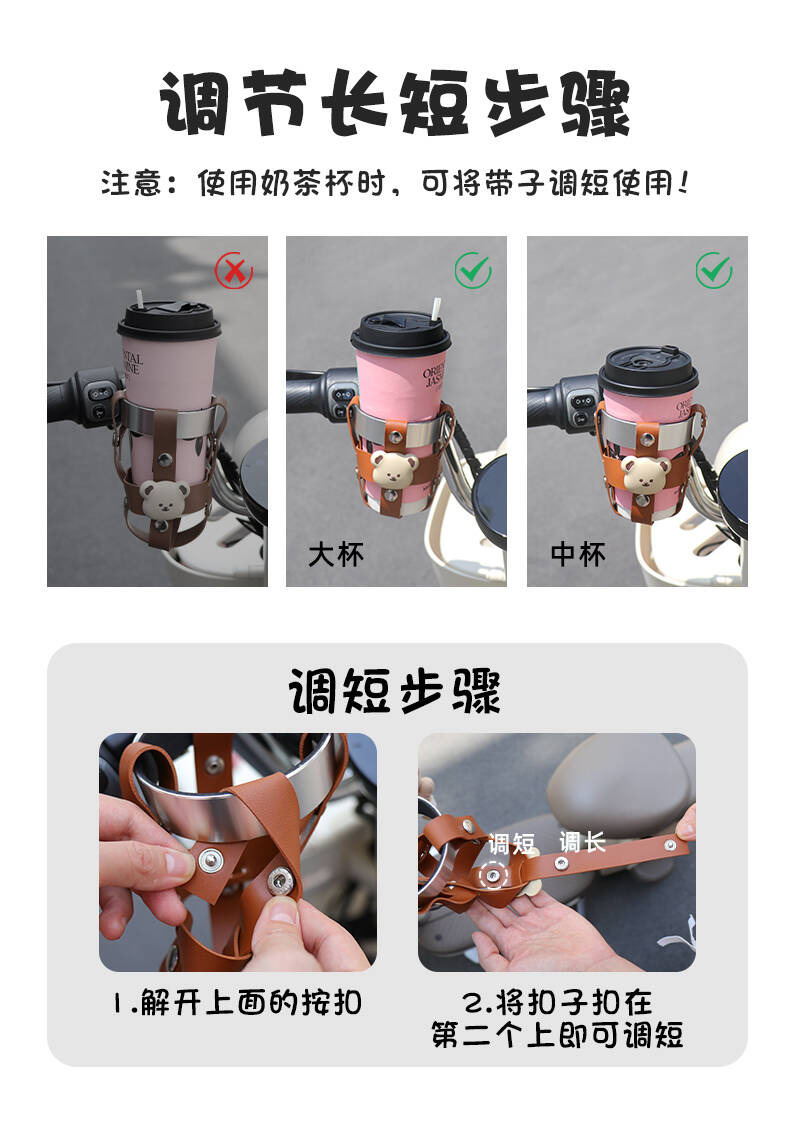 调节长短步骤

注意：使用奶茶杯时，可将带子调短使用！

大杯

中杯

调短步骤

调短 调长

1.解开上面的按扣

2.将扣子扣在第二个上即可调短