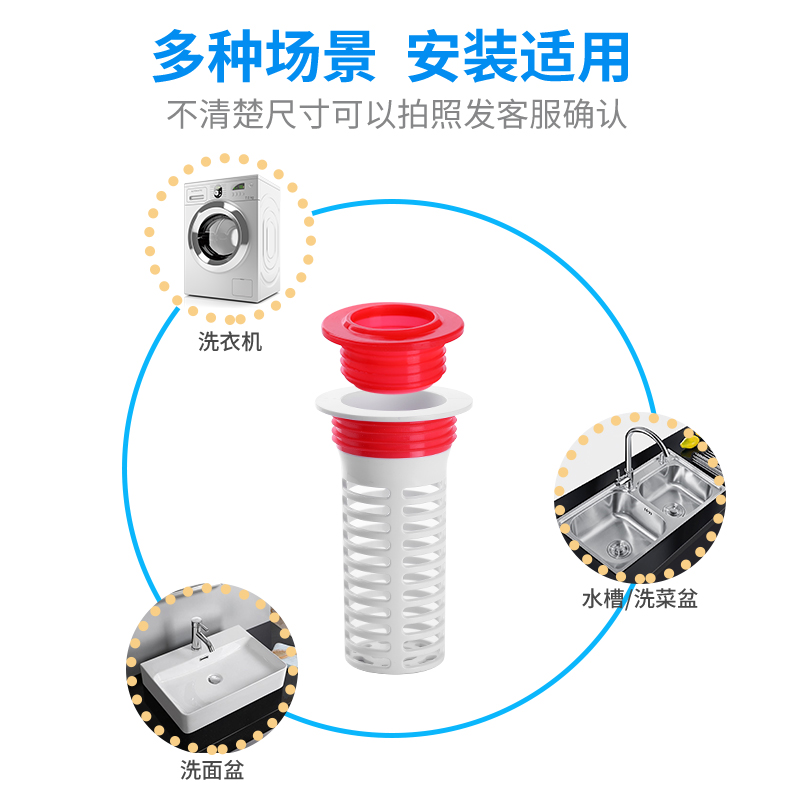 多种场景 安装适用
不清楚尺寸可以拍照发客服确认

洗衣机

水槽/洗菜盆

洗面盆