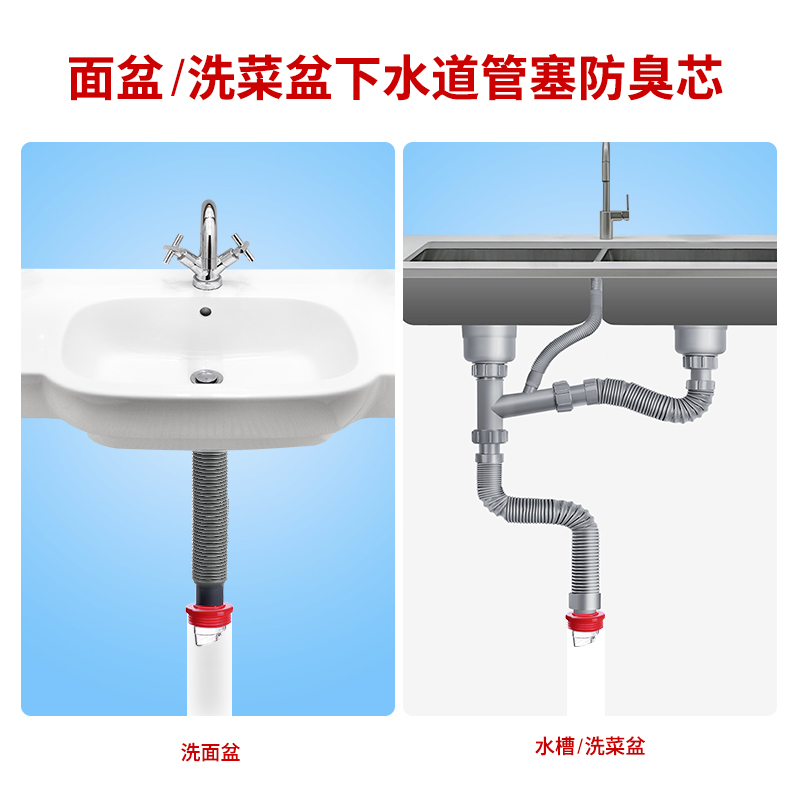 面盆/洗菜盆下水道管塞防臭芯

洗面盆

水槽/洗菜盆