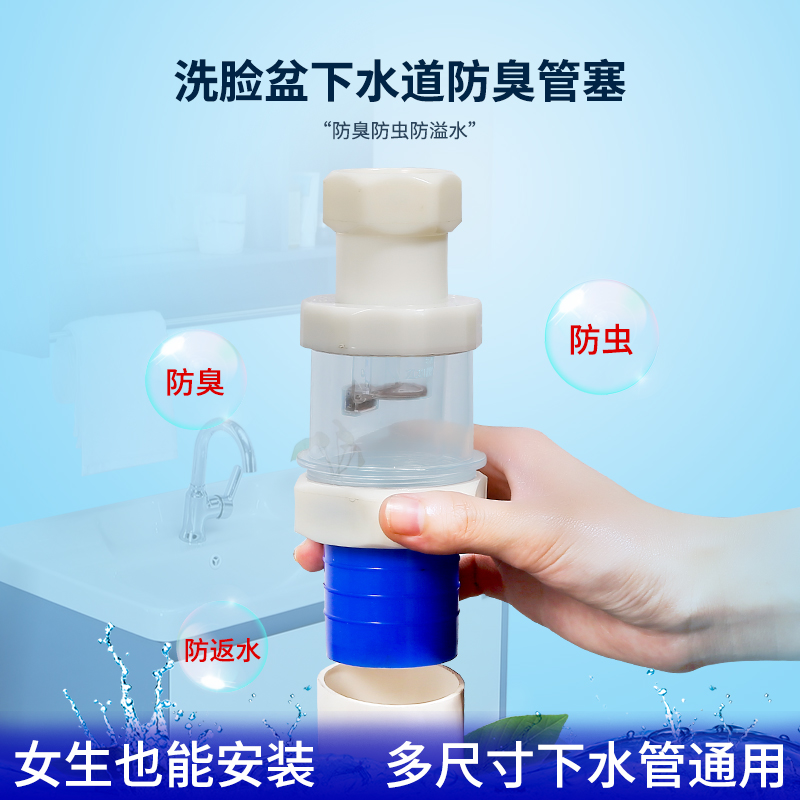 洗脸盆下水道防臭管塞

“防臭防虫防溢水”

防臭

防虫

防返水

女生也能安装　多尺寸下水管通用