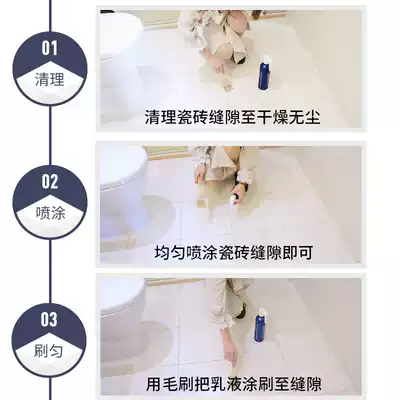 01
清理

清理瓷砖缝隙至干燥无尘

02
喷涂

均匀喷涂瓷砖缝隙即可

03
刷匀

用毛刷把乳液涂刷至缝隙