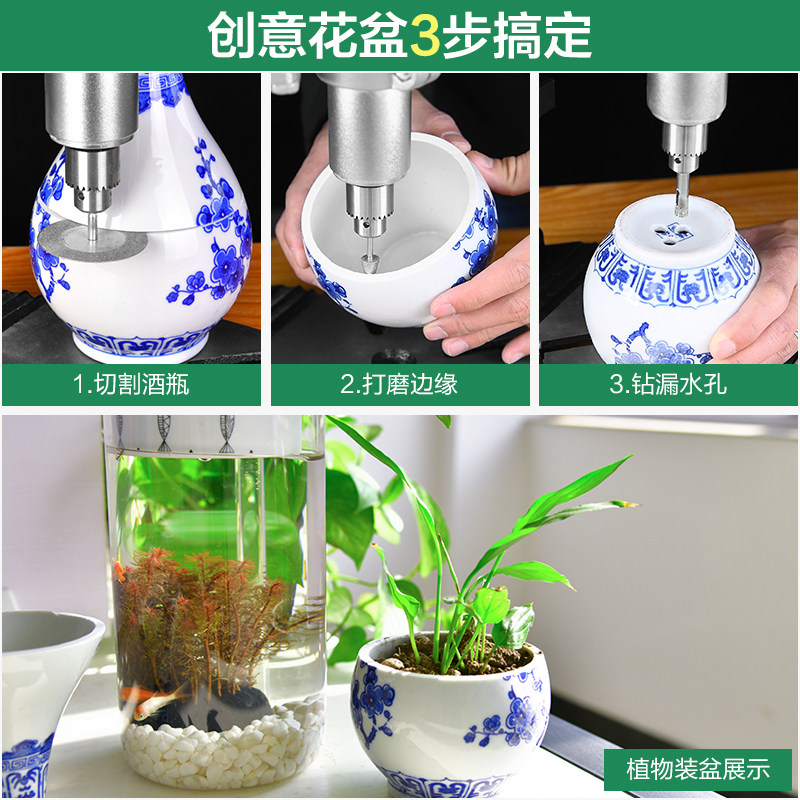 创意花盆3步搞定

1.切割酒瓶

2.打磨边缘

3.钻漏水孔

植物装盆展示