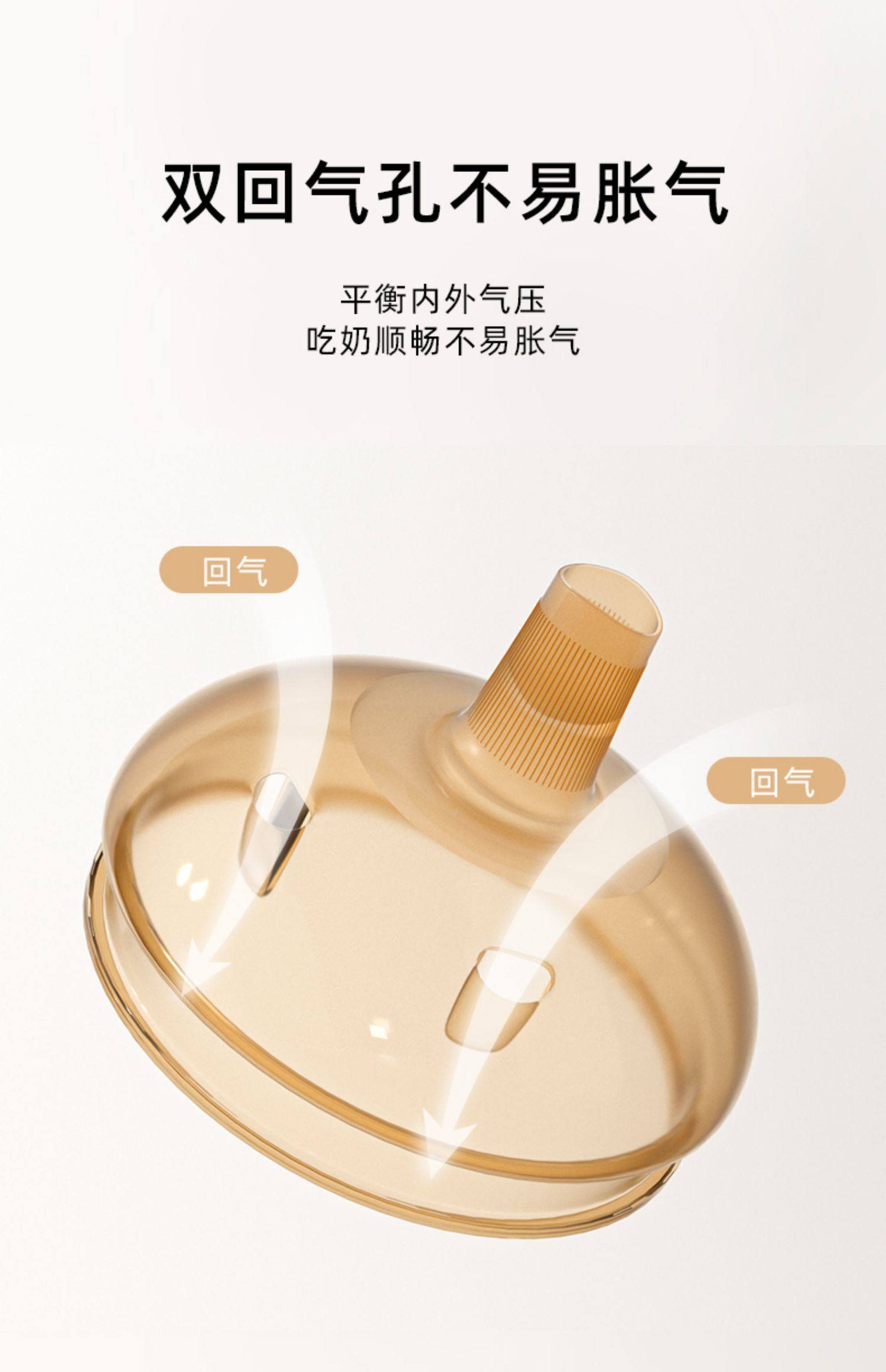 双回气孔不易胀气

平衡内外气压
吃奶顺畅不易胀气

回气

回气