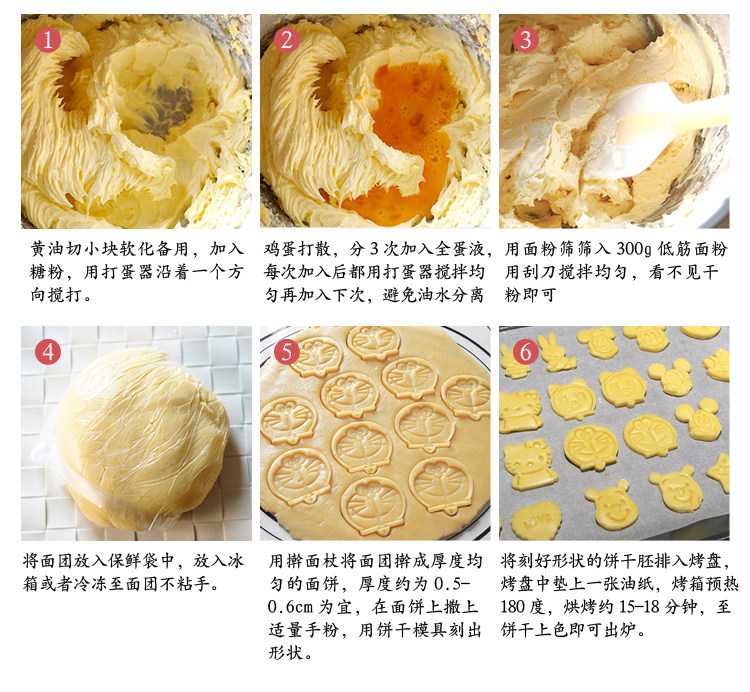 1

黄油切小块软化备用，加入糖粉，用打蛋器沿着一个方向搅打。

2

鸡蛋打散，分 3 次加入全蛋液，每次加入后都用打蛋器搅拌均匀再加入下次，避免油水分离

3

用面粉筛筛入 300g 低筋面粉用刮刀搅拌均匀，看不见干粉即可

4

将面团放入保鲜袋中，放入冰箱或者冷冻至面团不粘手。

5

用擀面杖将面团擀成厚度均匀的面饼，厚度约为 0.5-0.6cm 为宜，在面饼上撒上适量手粉，用饼干模具刻出形状。

6

LOVE

将刻好形状的饼干胚排入烤盘，烤盘中垫上一张油纸，烤箱预热 180 度，烘烤约 15-18 分钟，至饼干上色即可出炉。