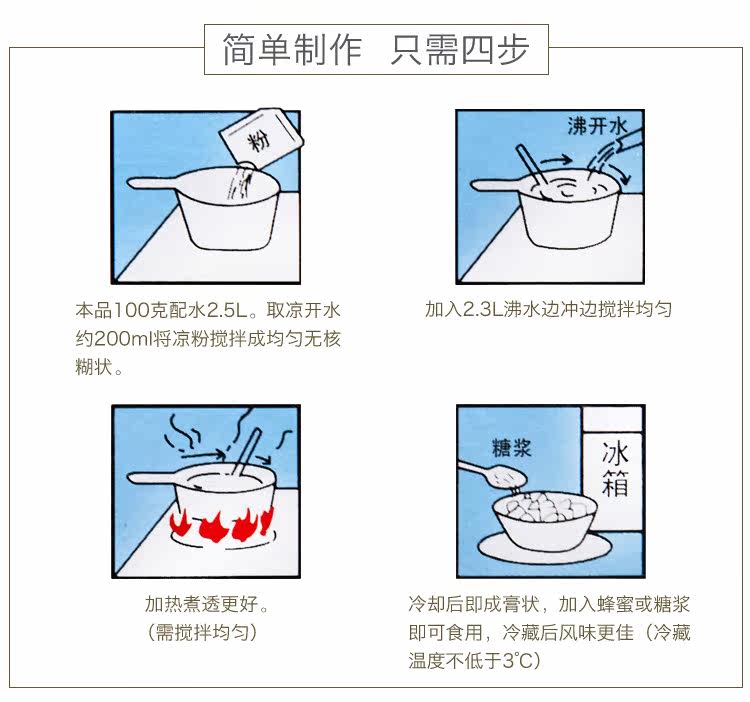 简单制作　只需四步

粉

本品100克配水2.5L。取凉开水约200ml将凉粉搅拌成均匀无核糊状。

沸开水

加入2.3L沸水边冲边搅拌均匀

加热煮透更好。
（需搅拌均匀）

糖浆

冰箱

冷却后即成膏状，加入蜂蜜或糖浆即可食用，冷藏后风味更佳（冷藏温度不低于3°C）