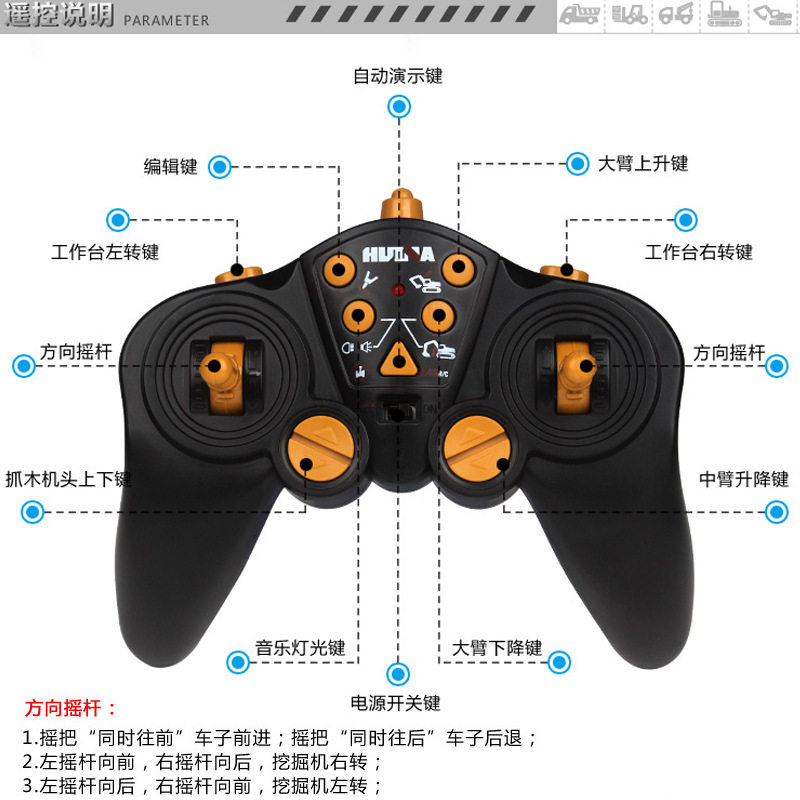 遥控说明 PARAMETER

自动演示键

编辑键

大臂上升键

工作台左转键

工作台右转键

HUINA

方向摇杆

方向摇杆

抓木机头上下键

中臂升降键

音乐灯光键

大臂下降键

电源开关键

方向摇杆：

1.摇把“同时往前”车子前进；摇把“同时往后”车子后退；
2.左摇杆向前，右摇杆向后，挖掘机右转；
3.左摇杆向后，右摇杆向前，挖掘机左转；