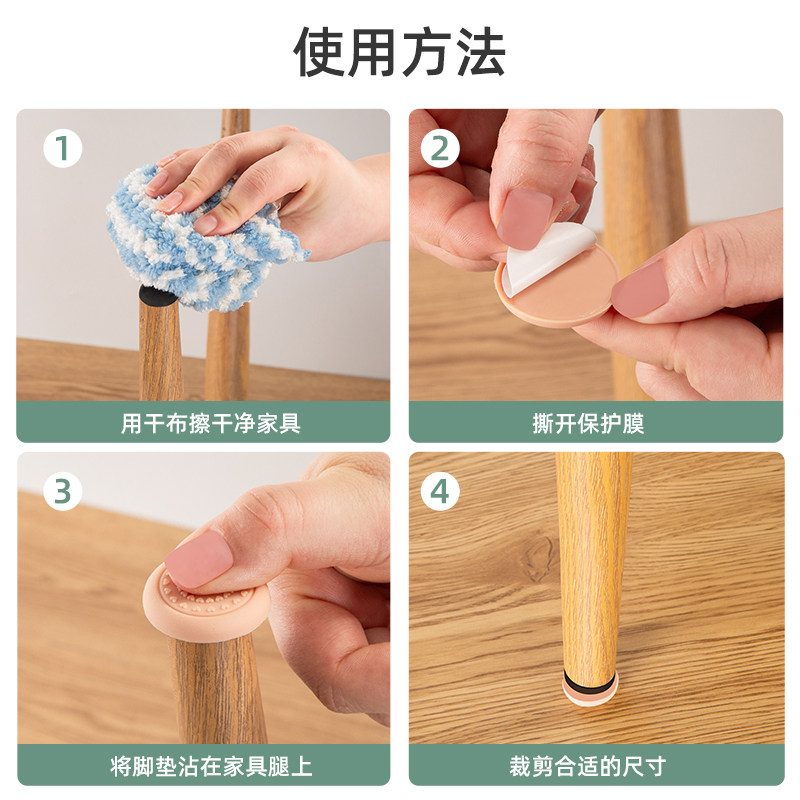 使用方法

1
用干布擦干净家具

2
撕开保护膜

3
将脚垫沾在家具腿上

4
裁剪合适的尺寸