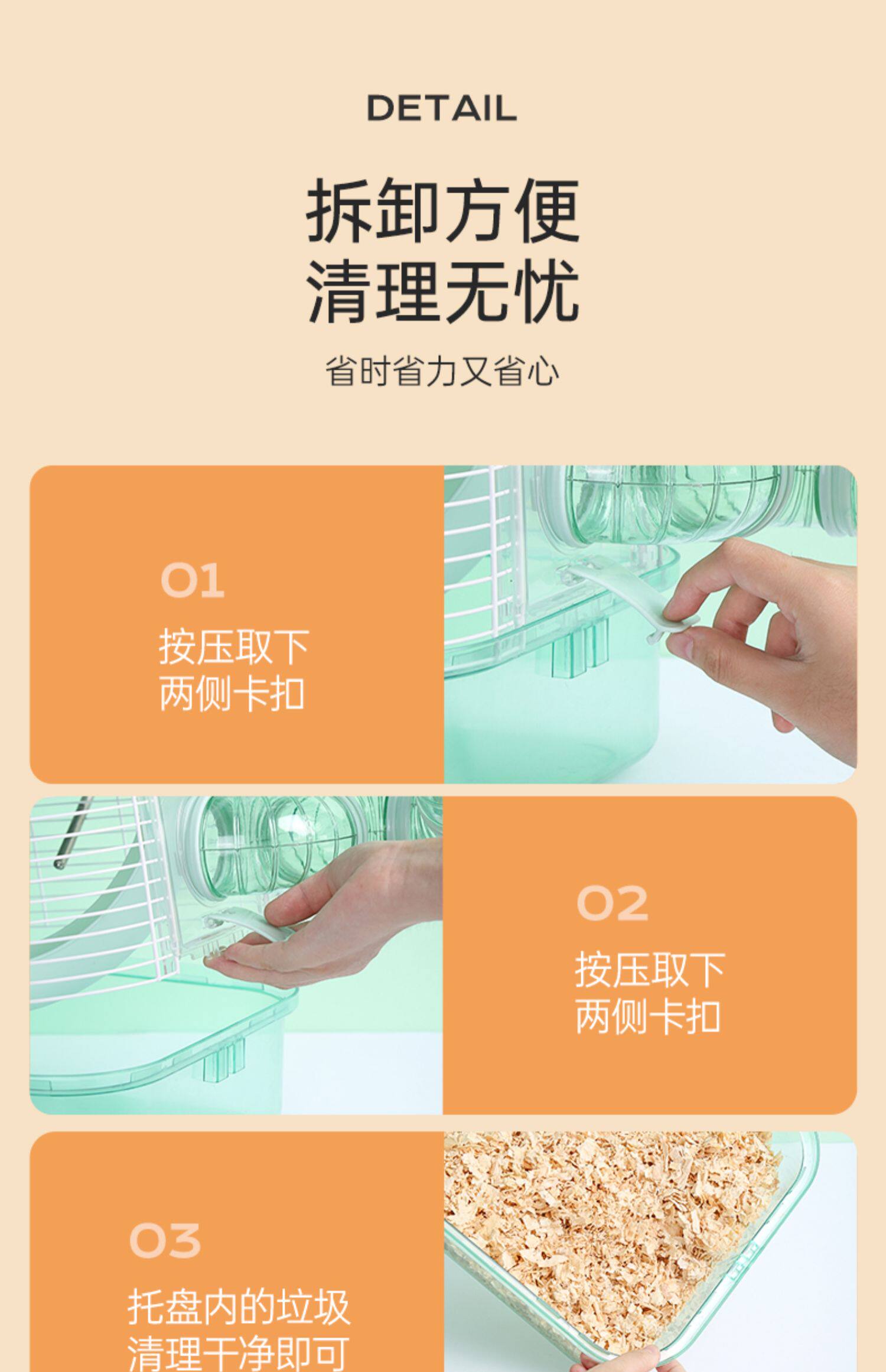 DETAIL

拆卸方便
清理无忧

省时省力又省心

01
按压取下
两侧卡扣

02
按压取下
两侧卡扣

03
托盘内的垃圾
清理干净即可