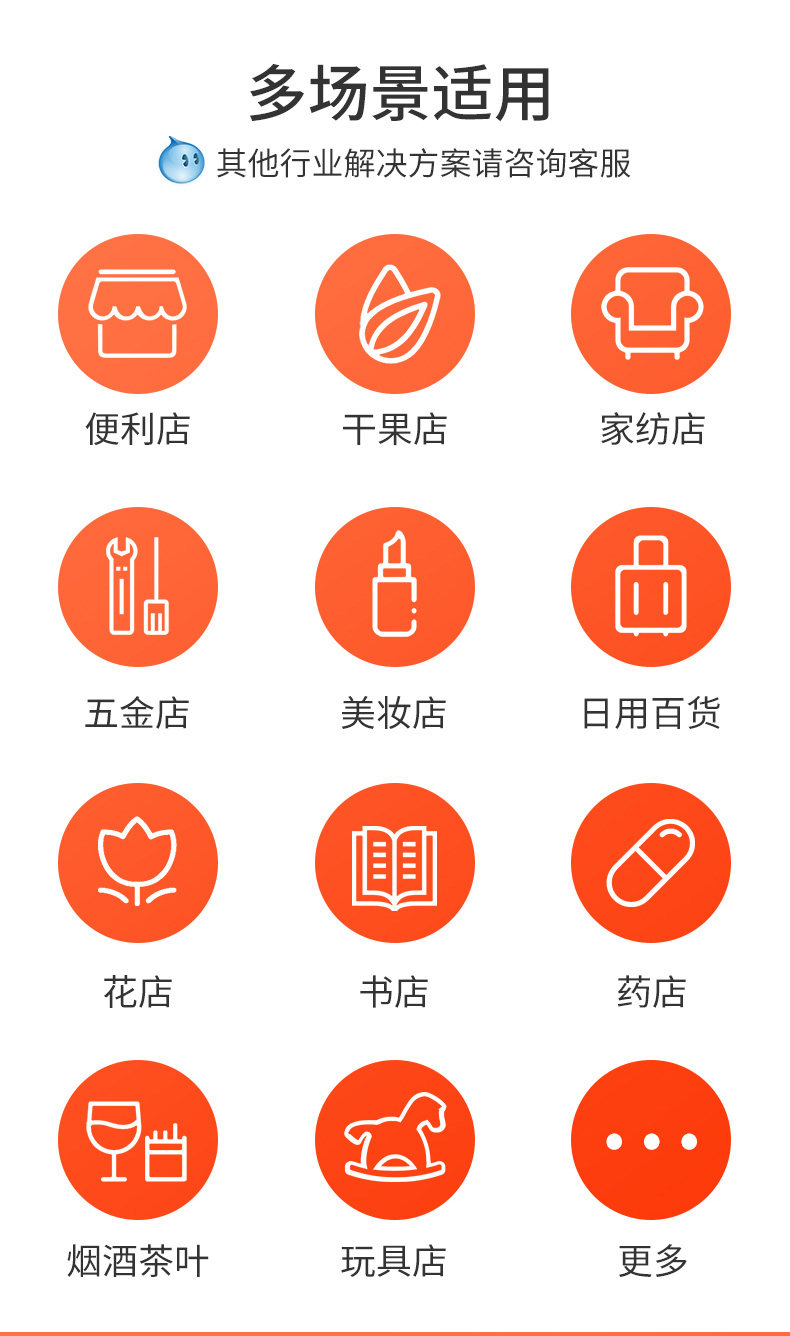 多场景适用

其他行业解决方案请咨询客服

便利店

干果店

家纺店

五金店

美妆店

日用百货

花店

书店

药店

烟酒茶叶

玩具店

更多