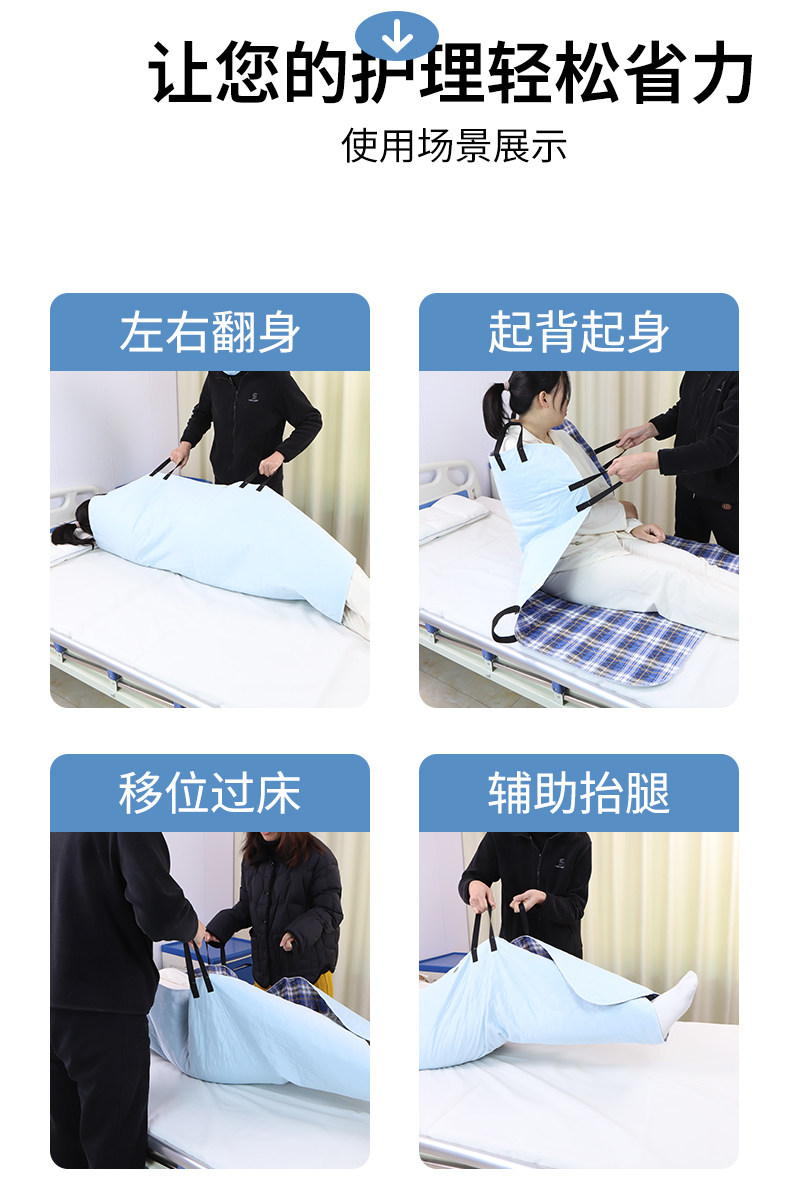 让您的护理轻松省力

使用场景展示

左右翻身

起背起身

移位过床

辅助抬腿