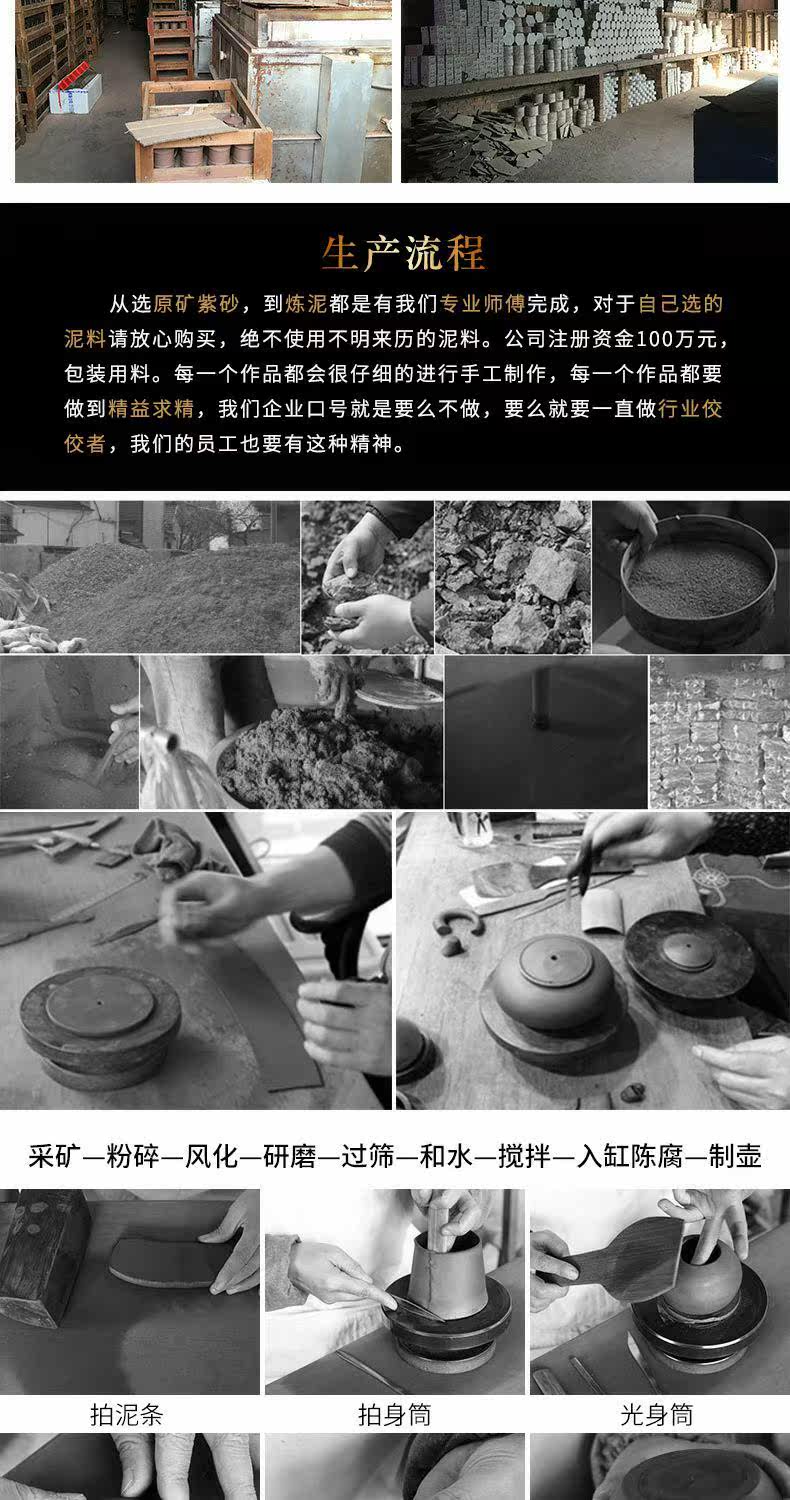 生产流程

从选原矿紫砂，到炼泥都是有我们专业师傅完成，对于自己选的泥料请放心购买，绝不使用不明来历的泥料。公司注册资金100万元，包装用料。每一个作品都会很仔细的进行手工制作，每一个作品都要做到精益求精，我们企业口号就是要么不做，要么就要一直做行业佼佼者，我们的员工也要有这种精神。

采矿—粉碎—风化—研磨—过筛—和水—搅拌—入缸陈腐—制壶

拍泥条

拍身筒

光身筒