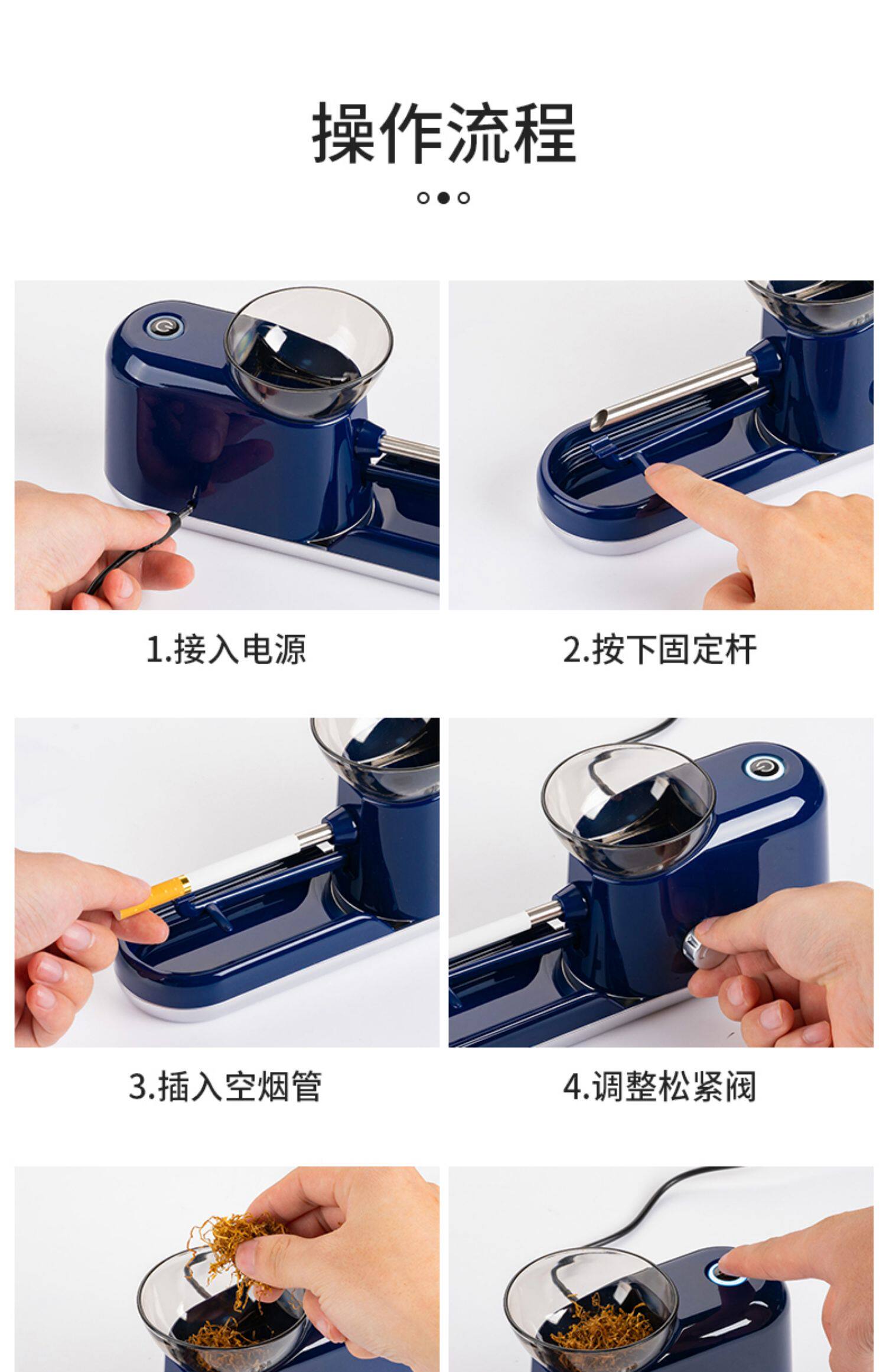 操作流程

1.接入电源

2.按下固定杆

3.插入空烟管

4.调整松紧阀