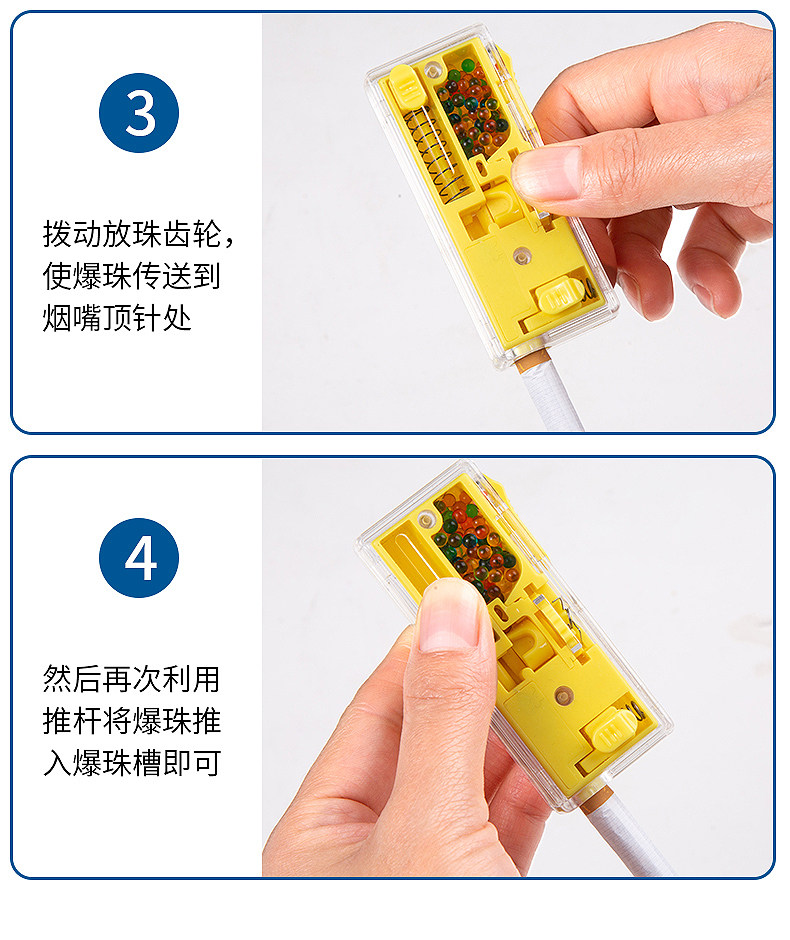 3

拨动放珠齿轮，使爆珠传送到烟嘴顶针处

4

然后再次利用推杆将爆珠推入爆珠槽即可