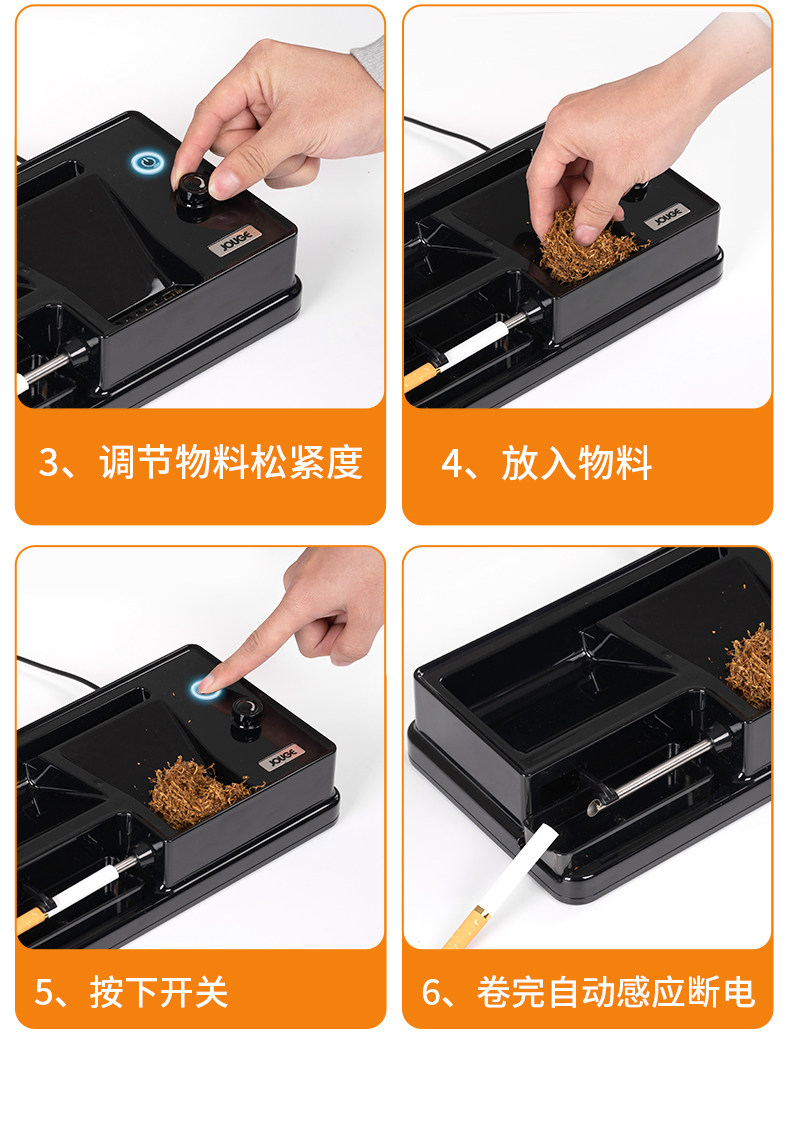 JOUGE

3、调节物料松紧度

JOUGE

4、放入物料

JOUGE

5、按下开关

6、卷完自动感应断电