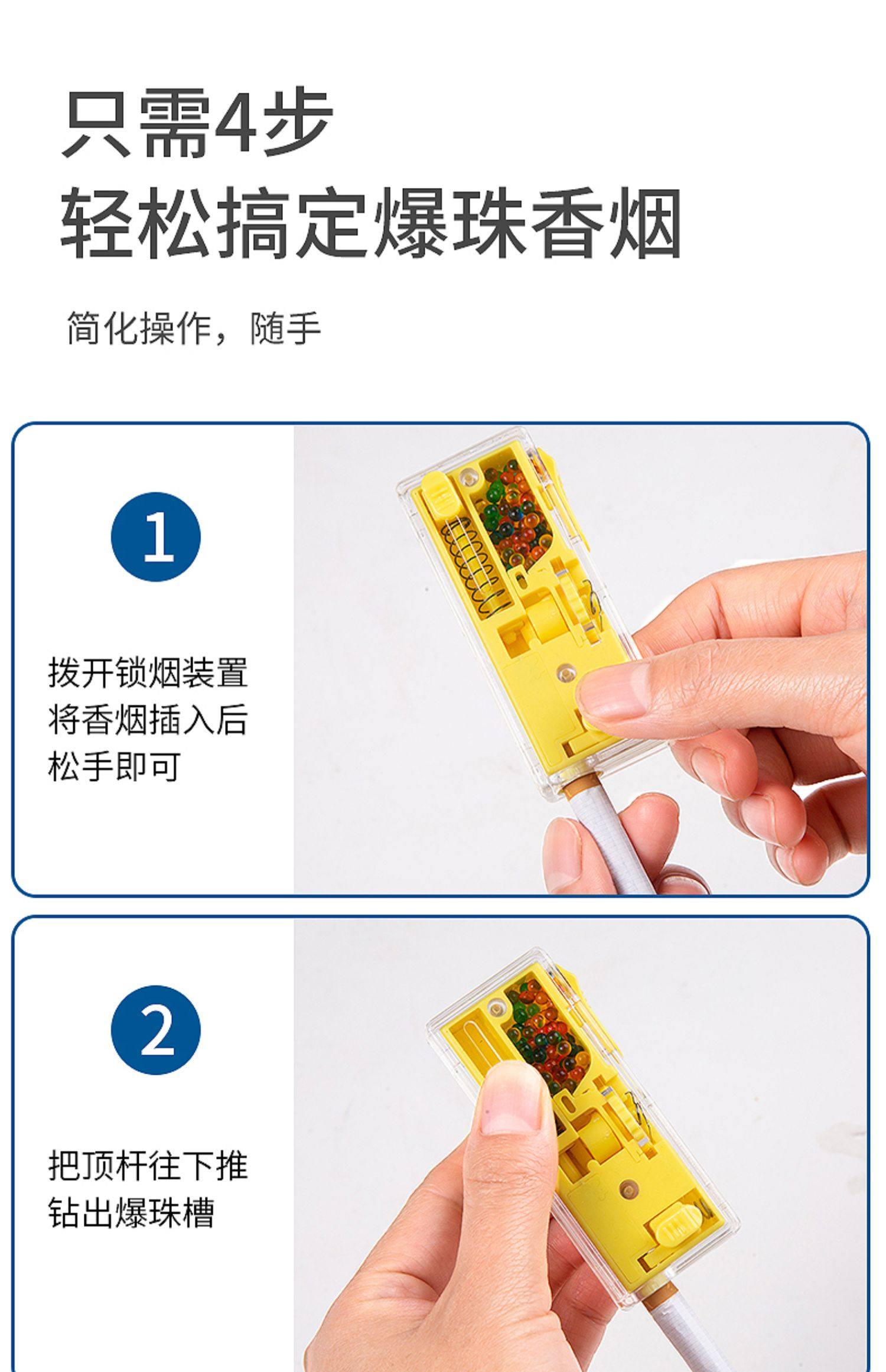 只需4步
轻松搞定爆珠香烟

简化操作，随手

1

拨开锁烟装置
将香烟插入后
松手即可

2

把顶杆往下推
钻出爆珠槽