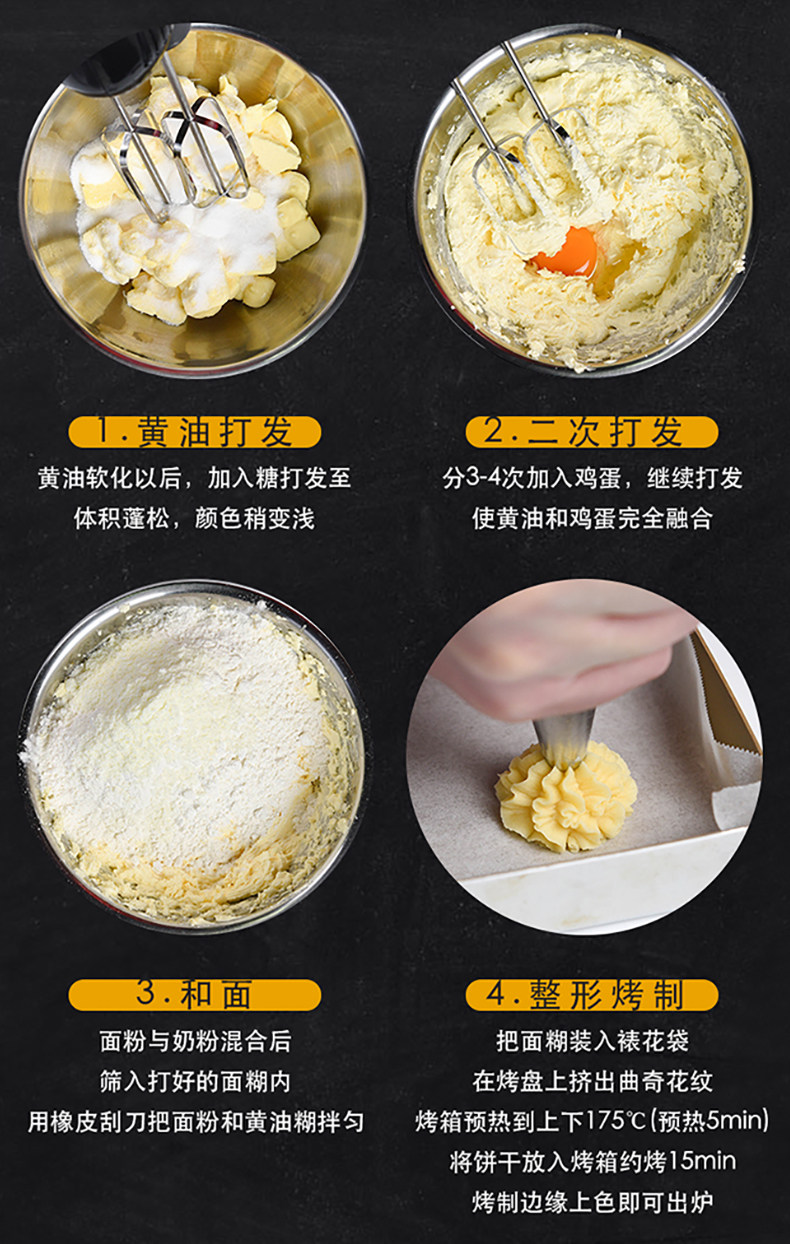 1.黄油打发

黄油软化以后，加入糖打发至体积蓬松，颜色稍变浅

2.二次打发

分3-4次加入鸡蛋，继续打发使黄油和鸡蛋完全融合

3.和面

面粉与奶粉混合后
筛入打好的面糊内
用橡皮刮刀把面粉和黄油糊拌匀

4.整形烤制

把面糊装入裱花袋
在烤盘上挤出曲奇花纹
烤箱预热到上下175℃(预热5min)
将饼干放入烤箱约烤15min
烤制边缘上色即可出炉