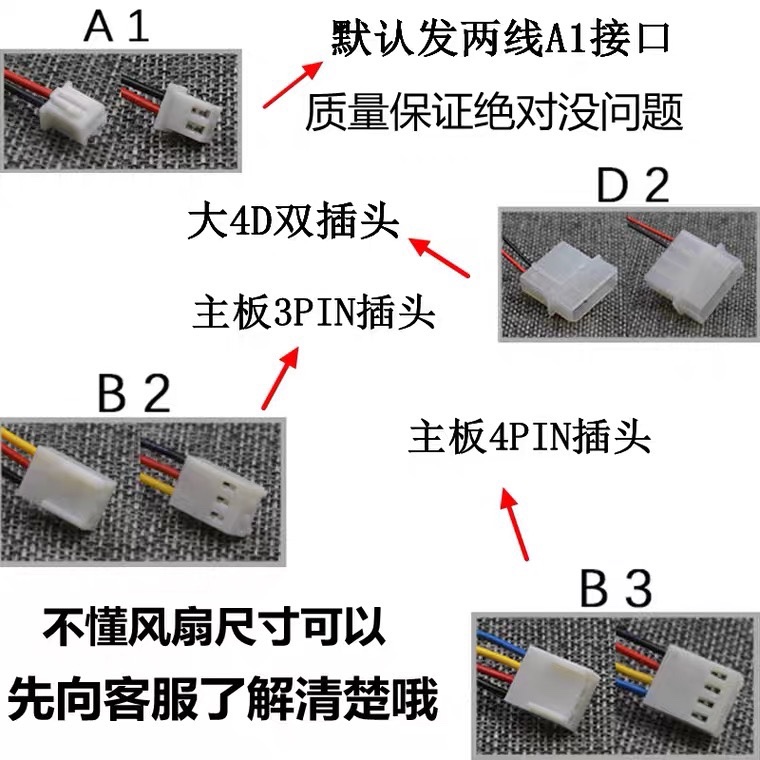 A 1

默认发两线A1接口

质量保证绝对没问题

D 2

大4D双插头

主板3PIN插头

B 2

主板4PIN插头

B 3

不懂风扇尺寸可以

先向客服了解清楚哦