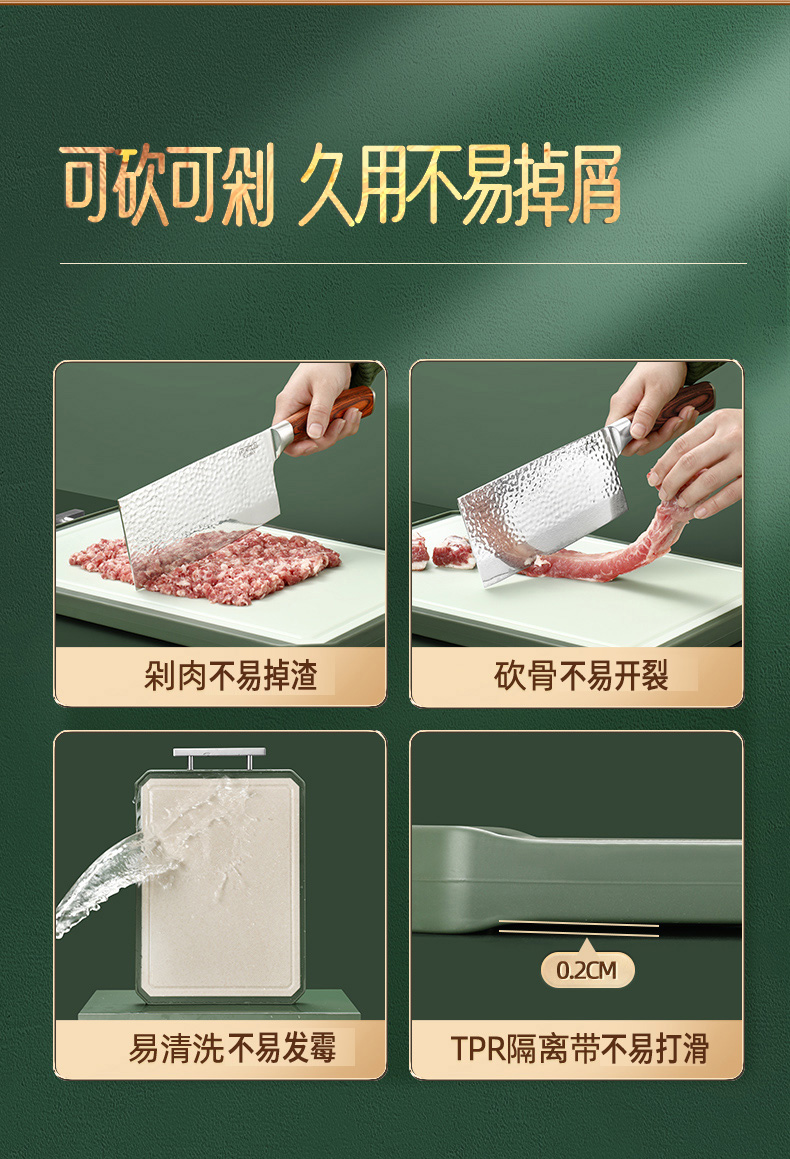 可砍可剁 久用不易掉屑

剁肉不易掉渣

砍骨不易开裂

易清洗不易发霉

0.2CM

TPR隔离带不易打滑