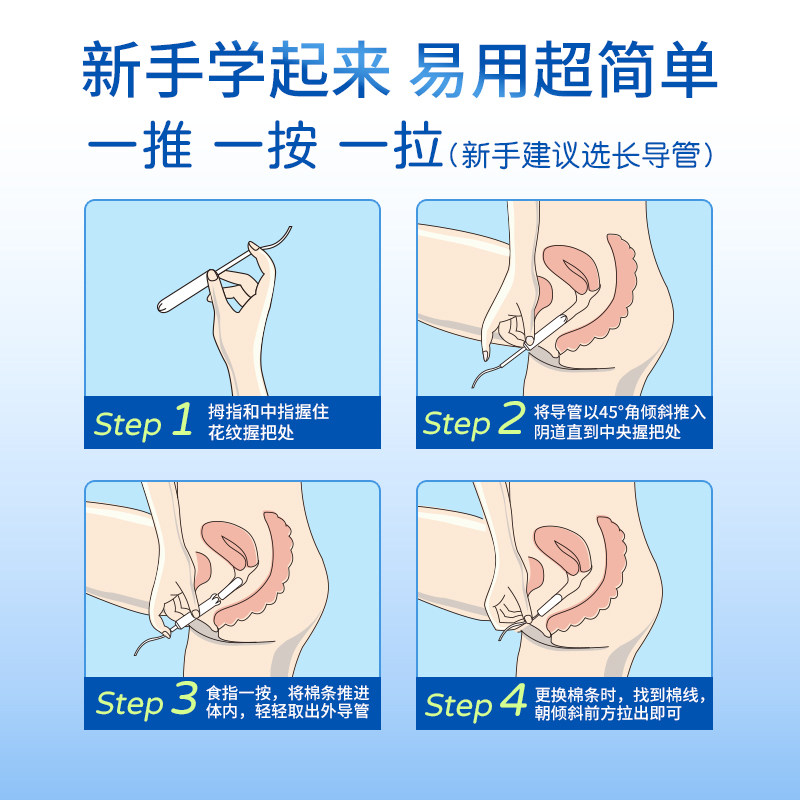 新手学起来 易用超简单

一推 一按 一拉（新手建议选长导管）

Step 1 拇指和中指握住花纹握把处

Step 2 将导管以45°角倾斜推入阴道直到中央握把处

Step 3 食指一按，将棉条推进体内，轻轻取出外导管

Step 4 更换棉条时，找到棉线，朝倾斜前方拉出即可