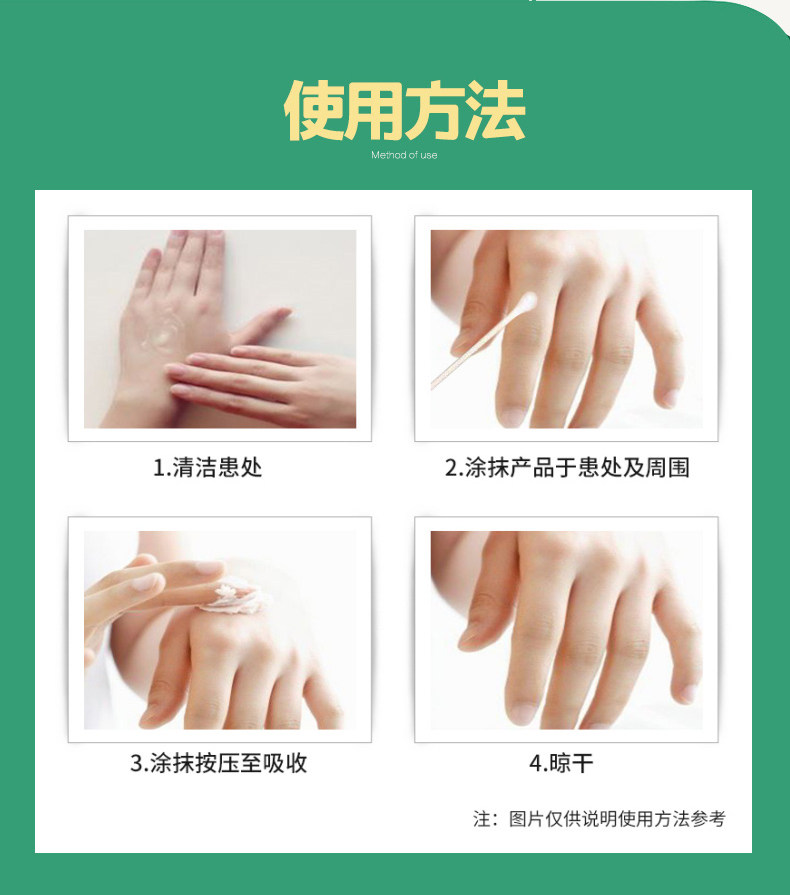 使用方法

Method of use

1.清洁患处

2.涂抹产品于患处及周围

3.涂抹按压至吸收

4.晾干

注：图片仅供说明使用方法参考