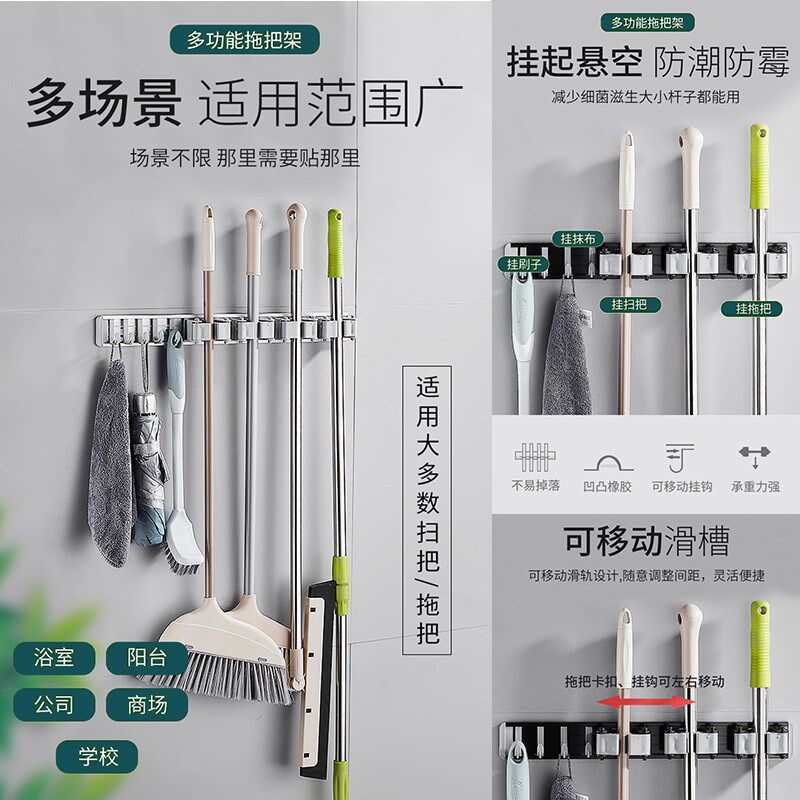 多功能拖把架

多场景 适用范围广

场景不限 那里需要贴那里

适用大多数扫把/拖把

浴室
阳台
公司
商场
学校

多功能拖把架

挂起悬空 防潮防霉

减少细菌滋生大小杆子都能用

挂抹布
挂刷子
挂扫把
挂拖把

不易掉落
凹凸橡胶
可移动挂钩
承重力强

可移动滑槽

可移动滑轨设计,随意调整间距，灵活便捷

拖把卡扣、挂钩可左右移动