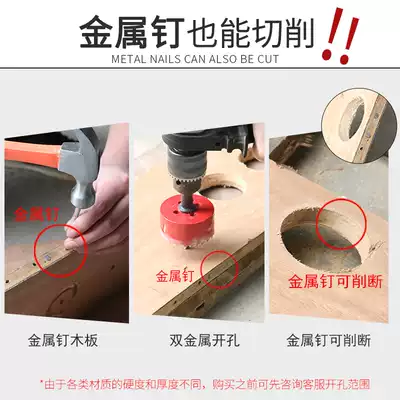 金属钉也能切削!!
METAL NAILS CAN ALSO BE CUT

金属钉

金属钉

金属钉可削断

金属钉木板

双金属开孔

金属钉可削断

*由于各类材质的硬度和厚度不同，购买之前可先咨询客服开孔范围