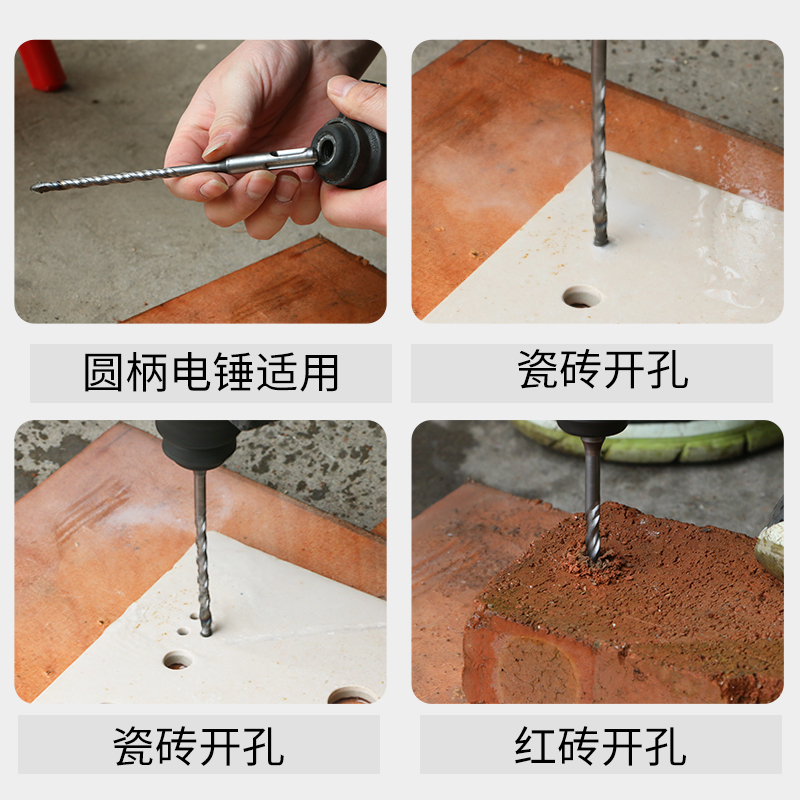 圆柄电锤适用

瓷砖开孔

瓷砖开孔

红砖开孔