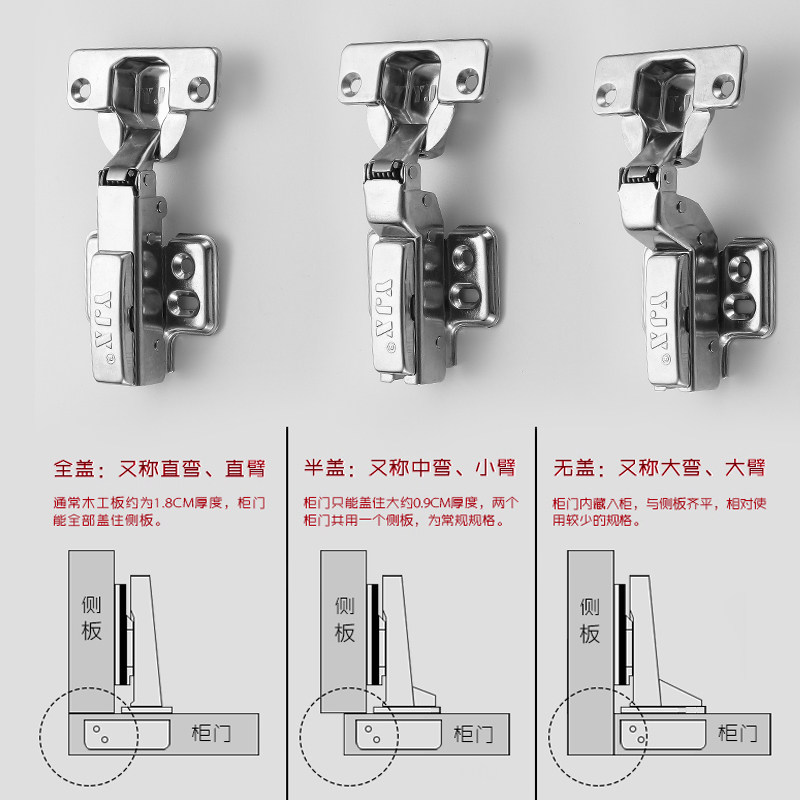 YJX

YJX

YJX

全盖：又称直弯、直臂

通常木工板约为1.8CM厚度，柜门能全部盖住侧板。

侧板

柜门

半盖：又称中弯、小臂

柜门只能盖住大约0.9CM厚度，两个柜门共用一个侧板，为常规规格。

侧板

柜门

无盖：又称大弯、大臂

柜门内藏入柜，与侧板齐平，相对使用较少的规格。

侧板

柜门