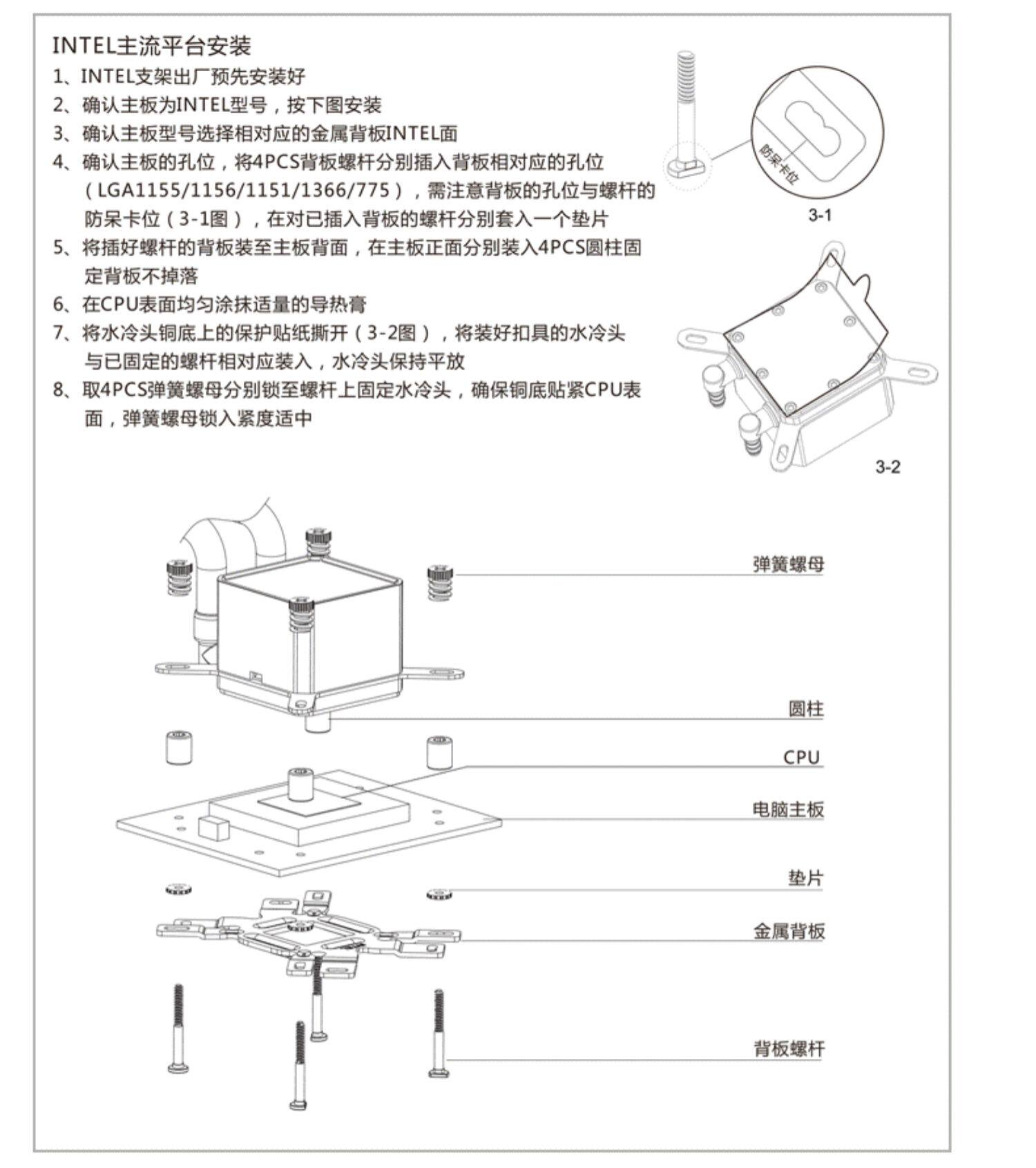 INTEL主流平台安装

1、INTEL支架出厂预先安装好

2、确认主板为INTEL型号，按下图安装

3、确认主板型号选择相对应的金属背板INTEL面

4、确认主板的孔位，将4PCS背板螺杆分别插入背板相对应的孔位（LGA1155/1156/1151/1366/775），需注意背板的孔位与螺杆的防呆卡位（3-1图），在对已插入背板的螺杆分别套入一个垫片

5、将插好螺杆的背板装至主板背面，在主板正面分别装入4PCS圆柱固定背板不掉落

6、在CPU表面均匀涂抹适量的导热膏

7、将水冷头铜底上的保护贴纸撕开（3-2图），将装好扣具的水冷头与已固定的螺杆相对应装入，水冷头保持平放

8、取4PCS弹簧螺母分别锁至螺杆上固定水冷头，确保铜底贴紧CPU表面，弹簧螺母锁入紧度适中

防呆卡位

3-1

3-2

弹簧螺母

圆柱

CPU

电脑主板

垫片

金属背板

背板螺杆