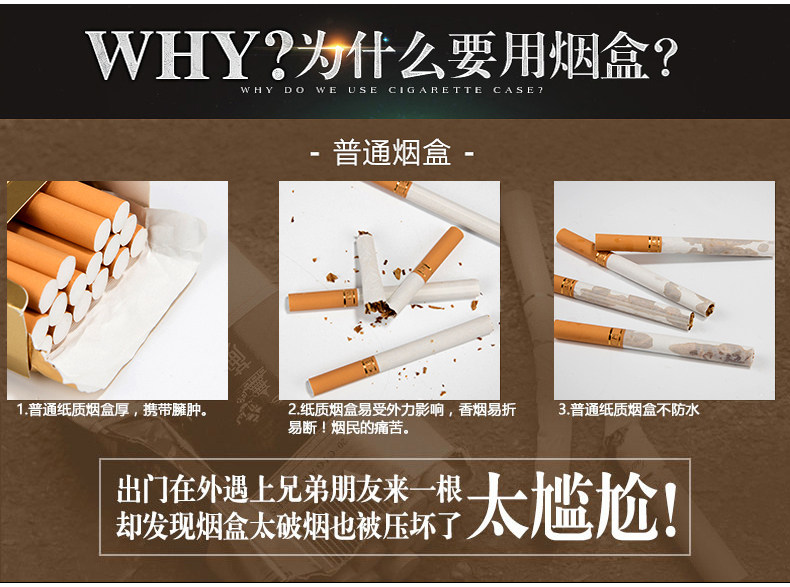 WHY?为什么要用烟盒?
WHY DO WE USE CIGARETTE CASE?

- 普通烟盒 -

1.普通纸质烟盒厚，携带臃肿。

2.纸质烟盒易受外力影响，香烟易折易断！烟民的痛苦。

3.普通纸质烟盒不防水

出门在外遇上兄弟朋友来一根
却发现烟盒太破烟也被压坏了 太尴尬!