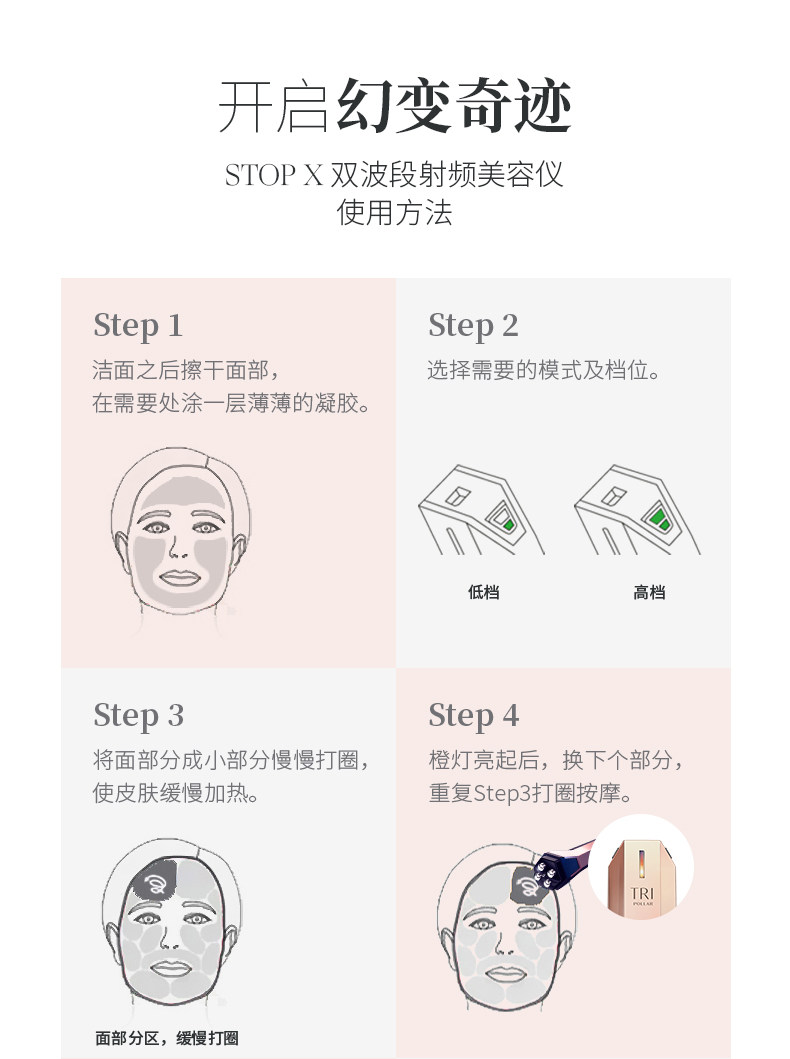 开启幻变奇迹

STOP X 双波段射频美容仪
使用方法

Step 1
洁面之后擦干面部，
在需要处涂一层薄薄的凝胶。

Step 2
选择需要的模式及档位。

低档

高档

Step 3
将面部分成小部分慢慢打圈，
使皮肤缓慢加热。

面部分区，缓慢打圈

Step 4
橙灯亮起后，换下个部分，
重复Step3打圈按摩。

TRI
POLLAR