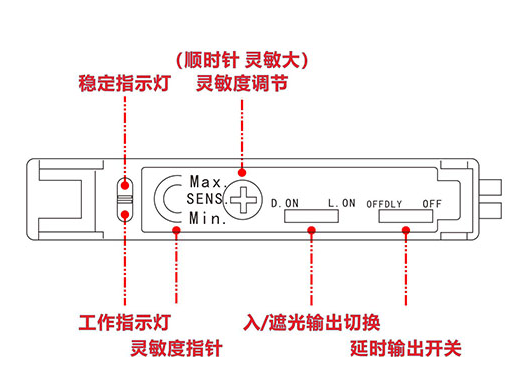 (顺时针 灵敏大)
稳定指示灯
灵敏度调节

Max.
SENS.
Min.

D.ON L.ON
OFFDLY OFF

工作指示灯
灵敏度指针
入/遮光输出切换
延时输出开关