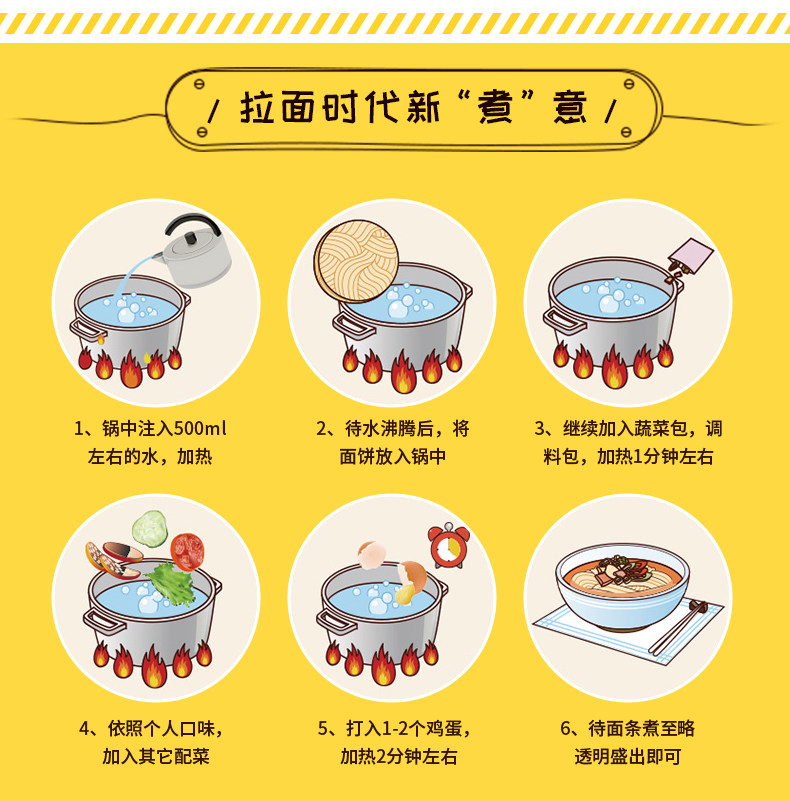 / 拉面时代新“煮”意 /

1、锅中注入500ml左右的水，加热

2、待水沸腾后，将面饼放入锅中

3、继续加入蔬菜包，调料包，加热1分钟左右

4、依照个人口味，加入其它配菜

5、打入1-2个鸡蛋，加热2分钟左右

6、待面条煮至略透明盛出即可