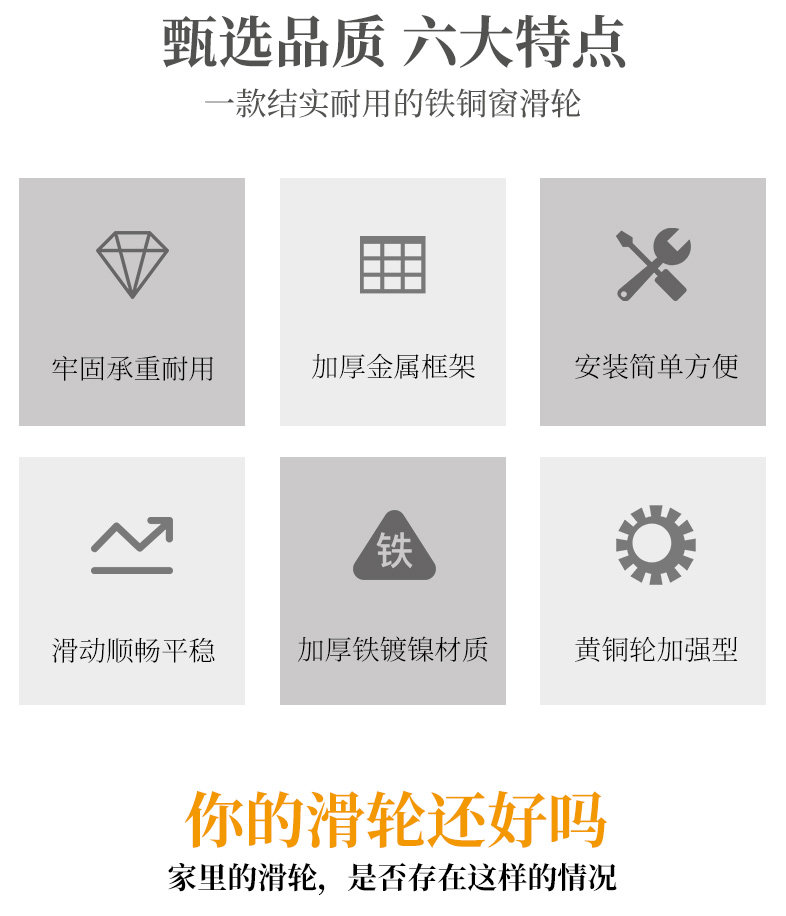 甄选品质 六大特点

一款结实耐用的铁铜窗滑轮

牢固承重耐用

加厚金属框架

安装简单方便

滑动顺畅平稳

铁

加厚铁镀镍材质

黄铜轮加强型

你的滑轮还好吗

家里的滑轮，是否存在这样的情况