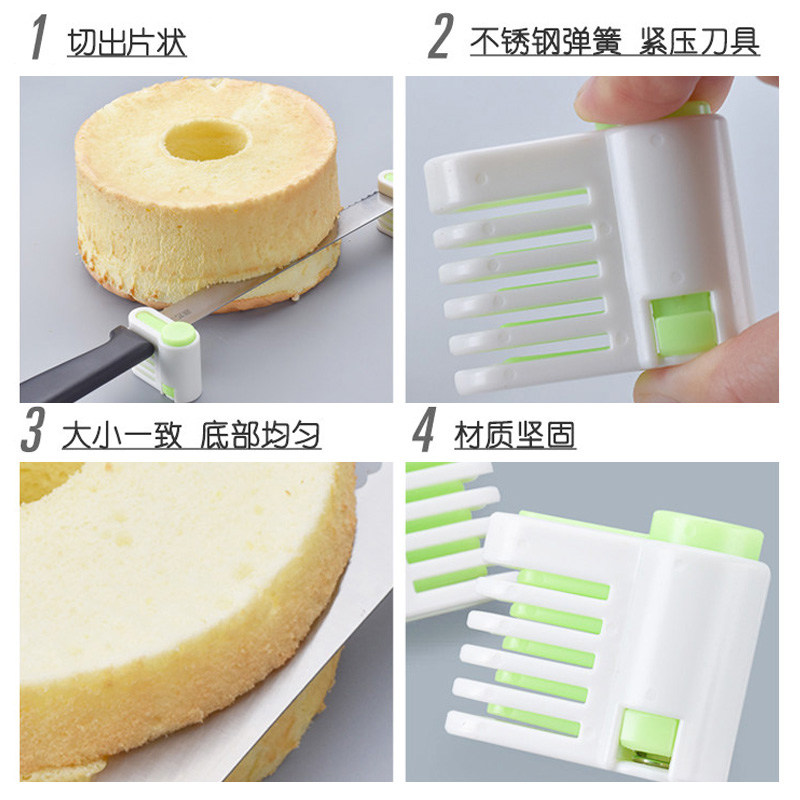 1 切出片状

2 不锈钢弹簧 紧压刀具

3 大小一致 底部均匀

4 材质坚固