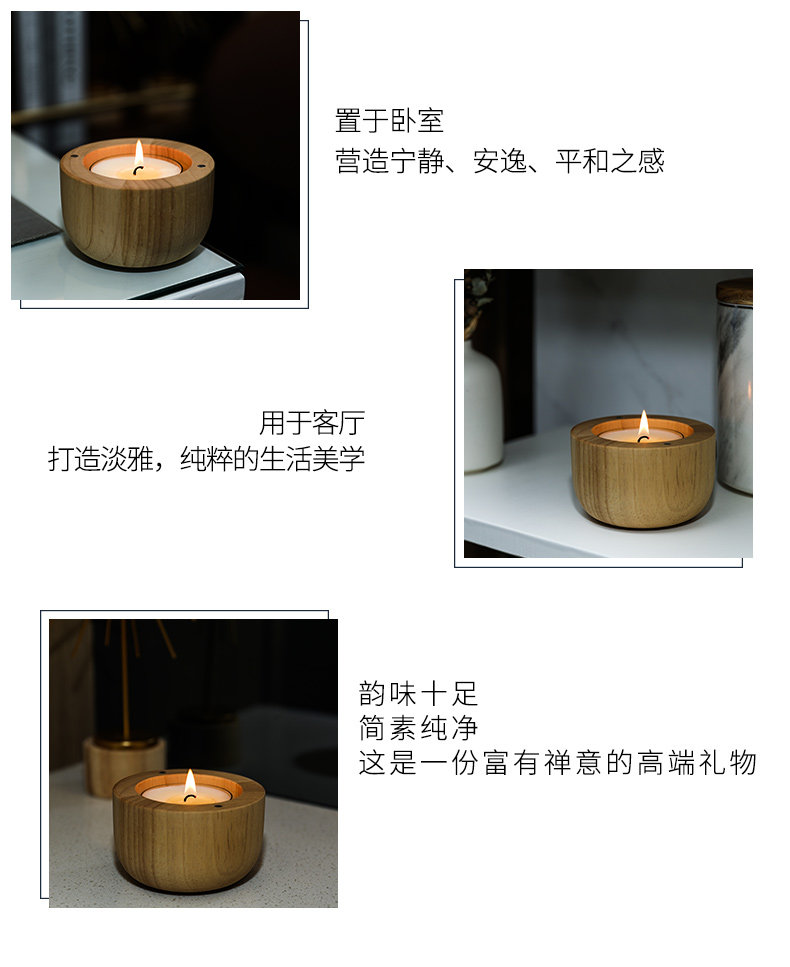 置于卧室
营造宁静、安逸、平和之感

用于客厅
打造淡雅，纯粹的生活美学

韵味十足
简素纯净
这是一份富有禅意的高端礼物