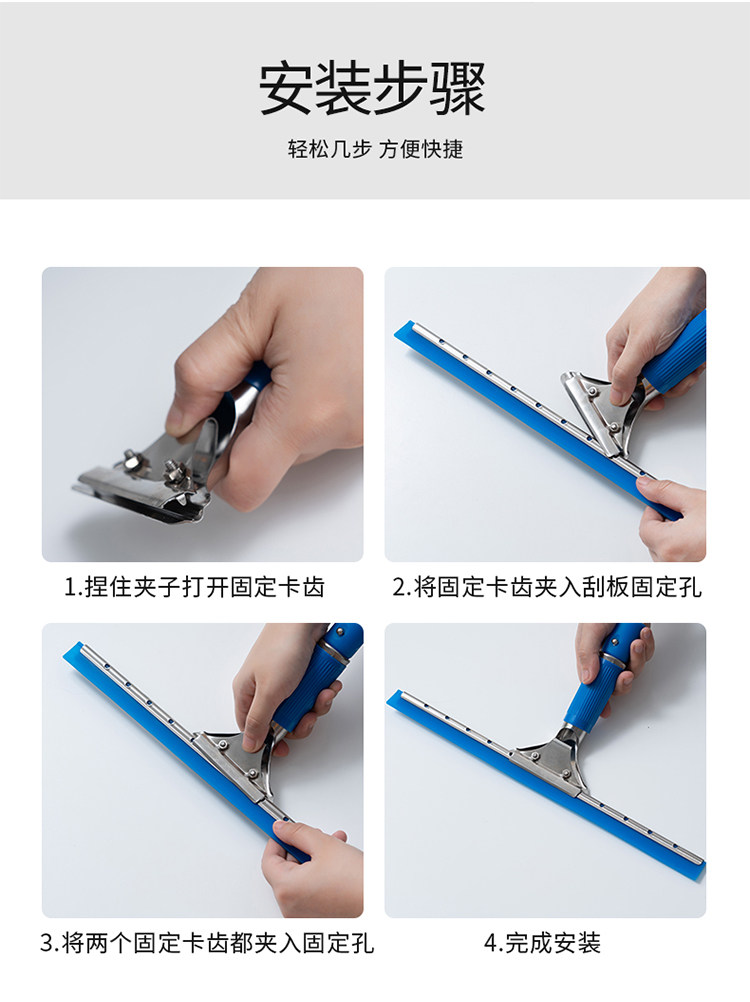 安装步骤

轻松几步 方便快捷

1.捏住夹子打开固定卡齿

2.将固定卡齿夹入刮板固定孔

3.将两个固定卡齿都夹入固定孔

4.完成安装