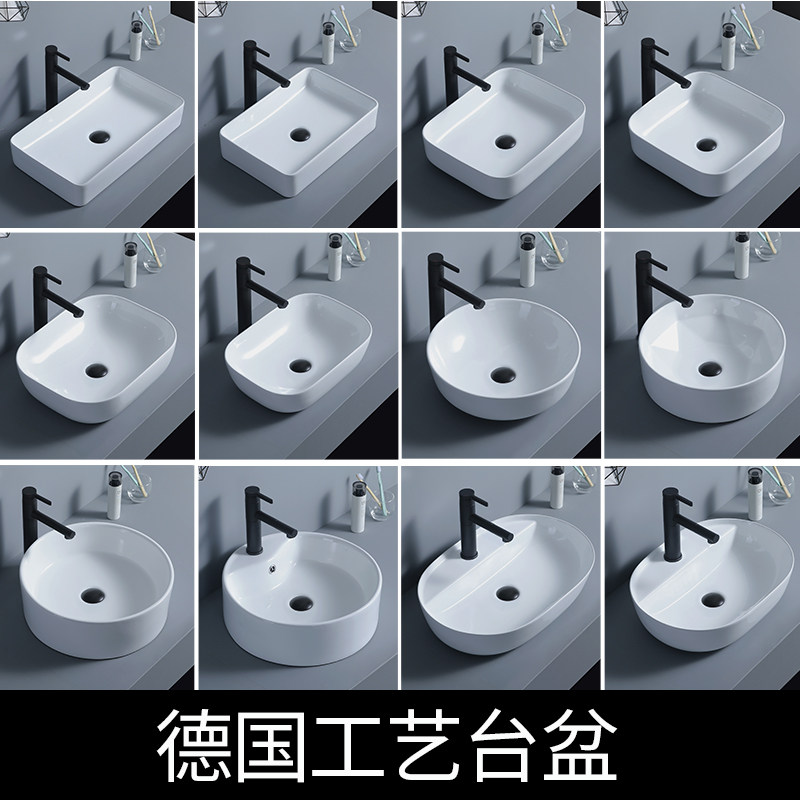 德国工艺台盆