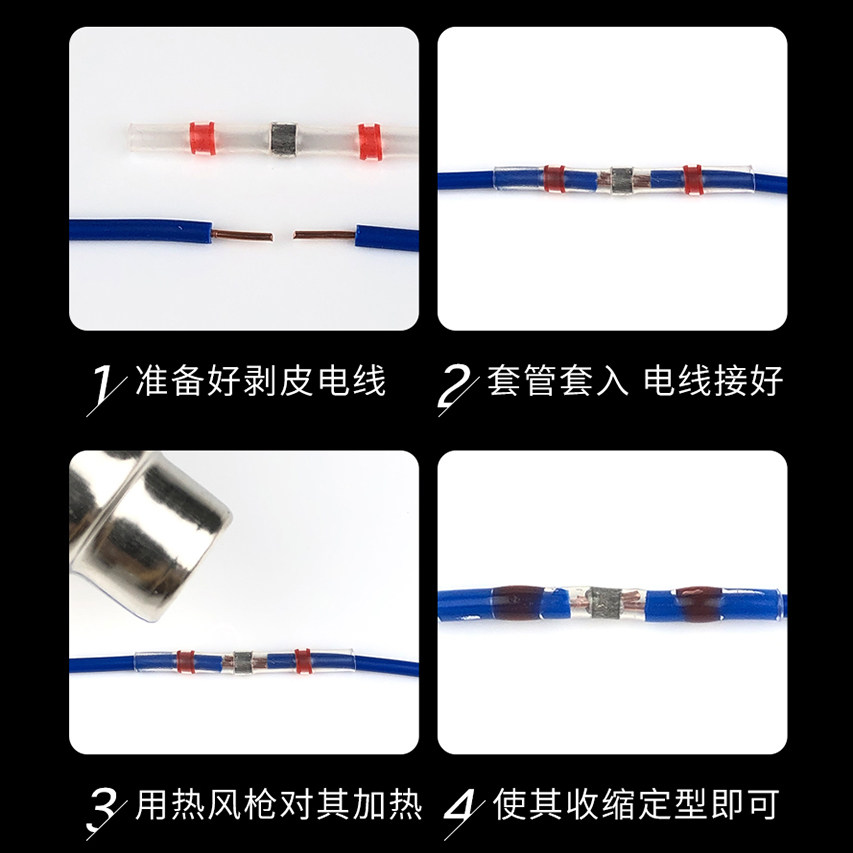 1 准备好剥皮电线

2 套管套入 电线接好

3 用热风枪对其加热

4 使其收缩定型即可