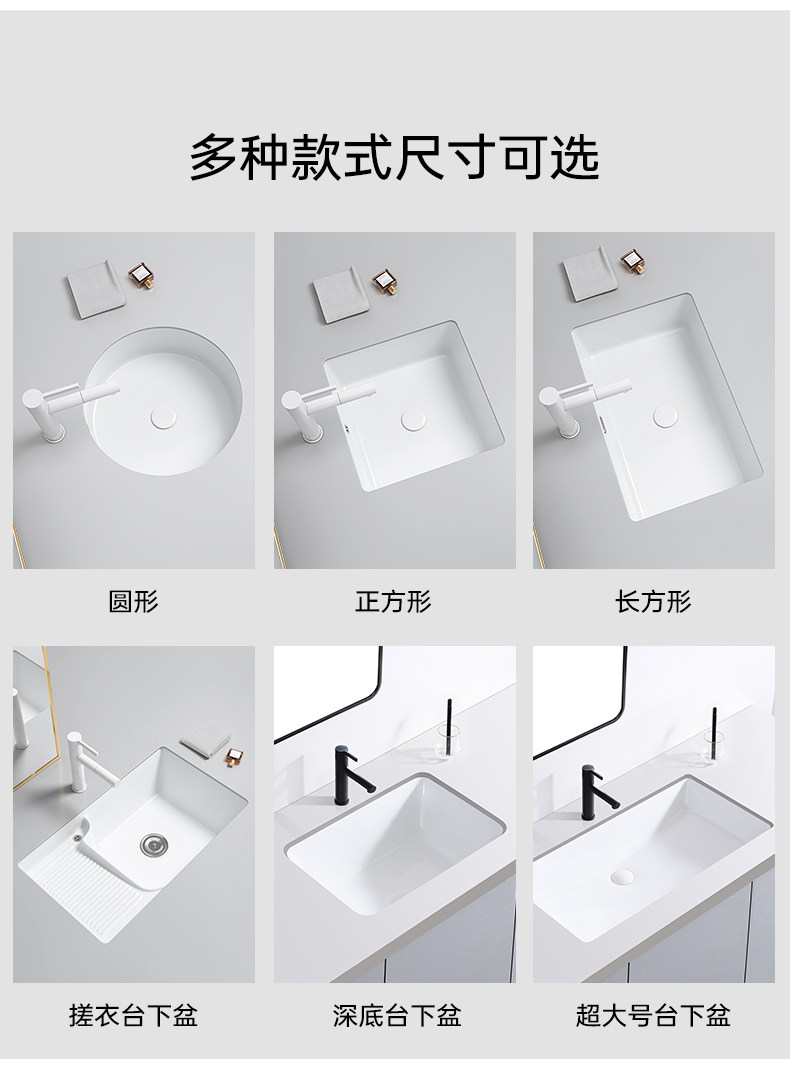 多种款式尺寸可选

圆形

正方形

长方形

搓衣台下盆

深底台下盆

超大号台下盆