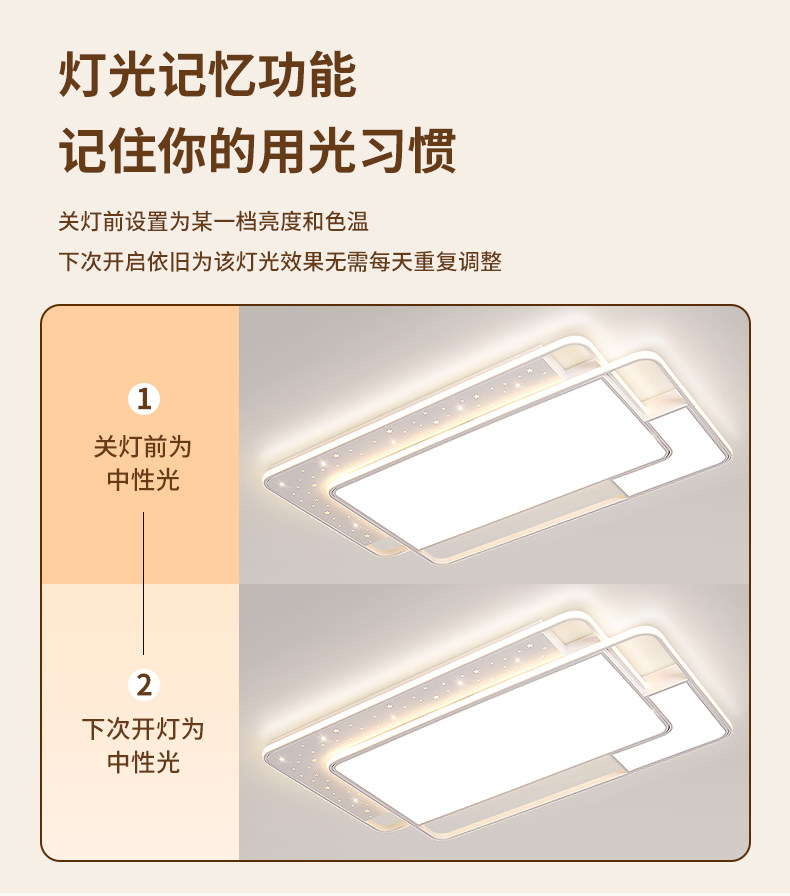 灯光记忆功能
记住你的用光习惯

关灯前设置为某一档亮度和色温
下次开启依旧为该灯光效果无需每天重复调整

1
关灯前为
中性光

2
下次开灯为
中性光