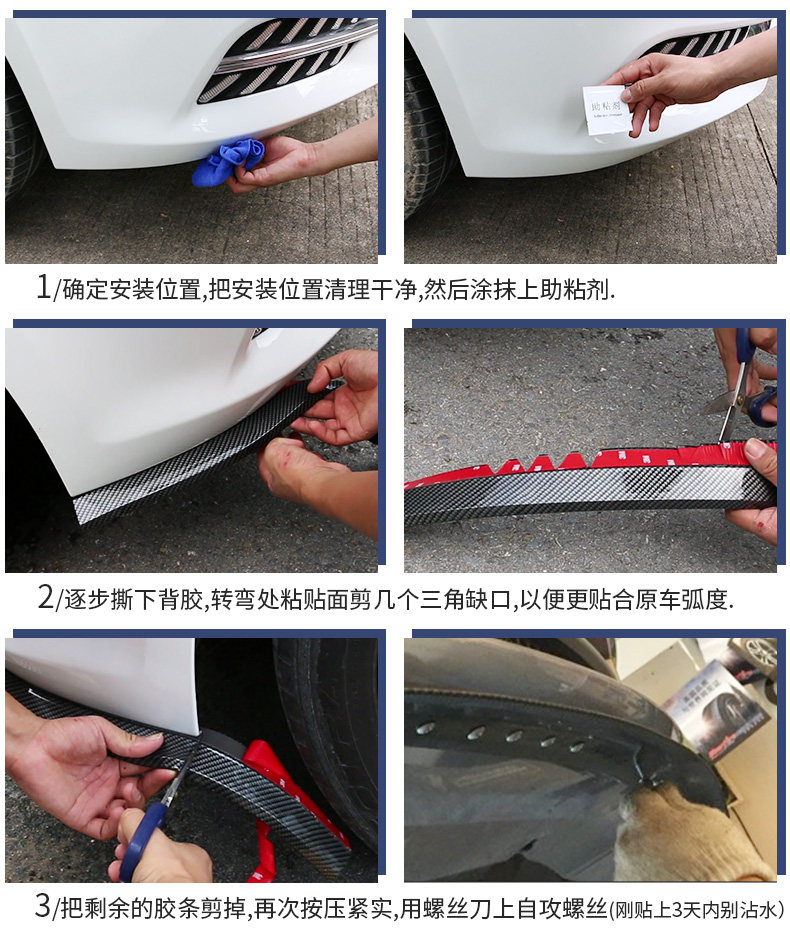 助粘剂

1/确定安装位置,把安装位置清理干净,然后涂抹上助粘剂.

2/逐步撕下背胶,转弯处粘贴面剪几个三角缺口,以便更贴合原车弧度.

3/把剩余的胶条剪掉,再次按压紧实,用螺丝刀上自攻螺丝(刚贴上3天内别沾水)