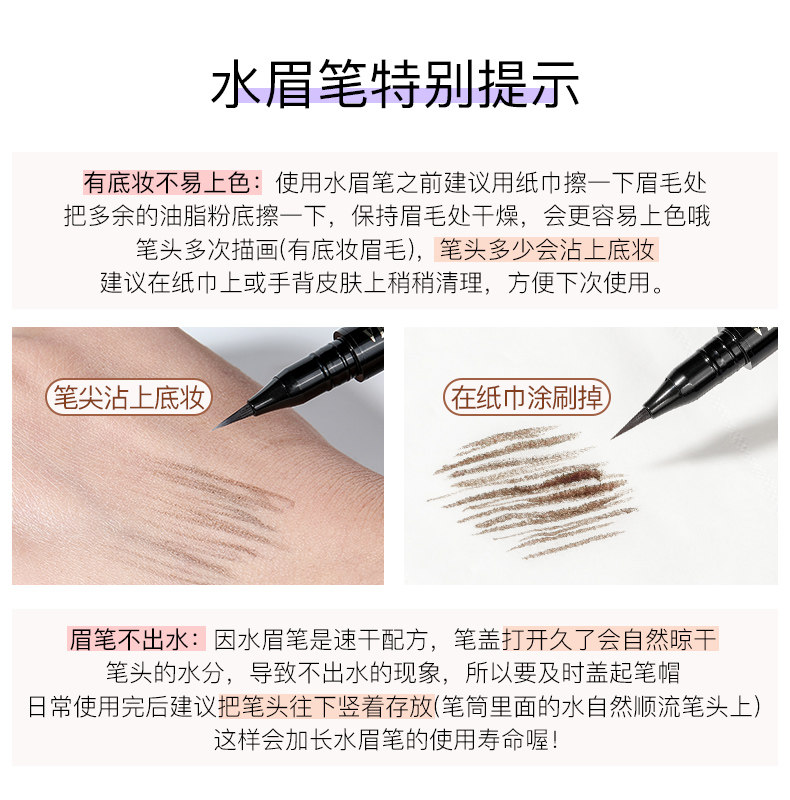 水眉笔特别提示

有底妆不易上色：使用水眉笔之前建议用纸巾擦一下眉毛处
把多余的油脂粉底擦一下，保持眉毛处干燥，会更容易上色哦
笔头多次描画(有底妆眉毛)，笔头多少会沾上底妆
建议在纸巾上或手背皮肤上稍稍清理，方便下次使用。

笔尖沾上底妆

在纸巾涂刷掉

眉笔不出水：因水眉笔是速干配方，笔盖打开久了会自然晾干
笔头的水分，导致不出水的现象，所以要及时盖起笔帽
日常使用完后建议把笔头往下竖着存放(笔筒里面的水自然顺流笔头上)
这样会加长水眉笔的使用寿命喔！