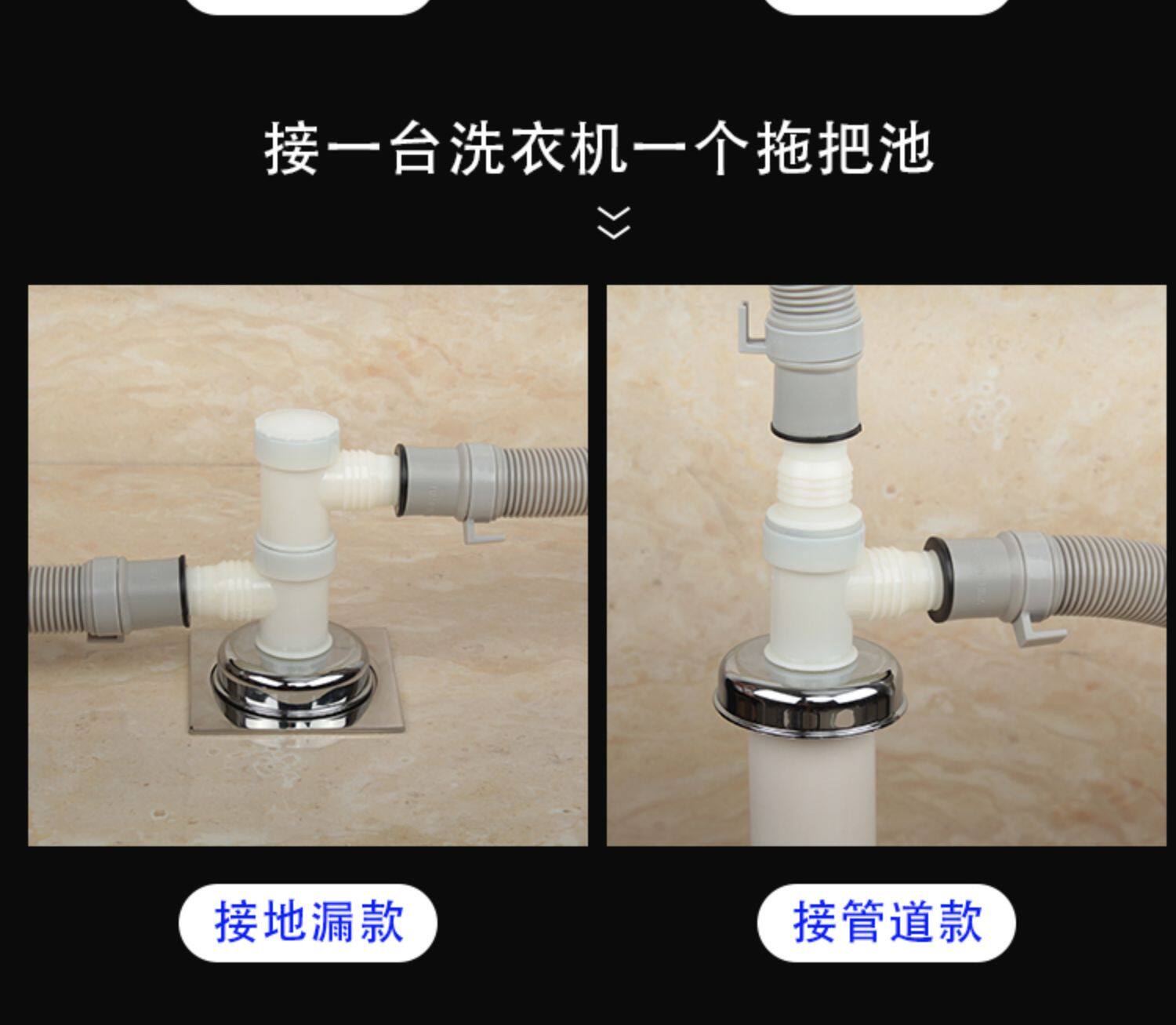 接一台洗衣机一个拖把池

接地漏款

接管道款